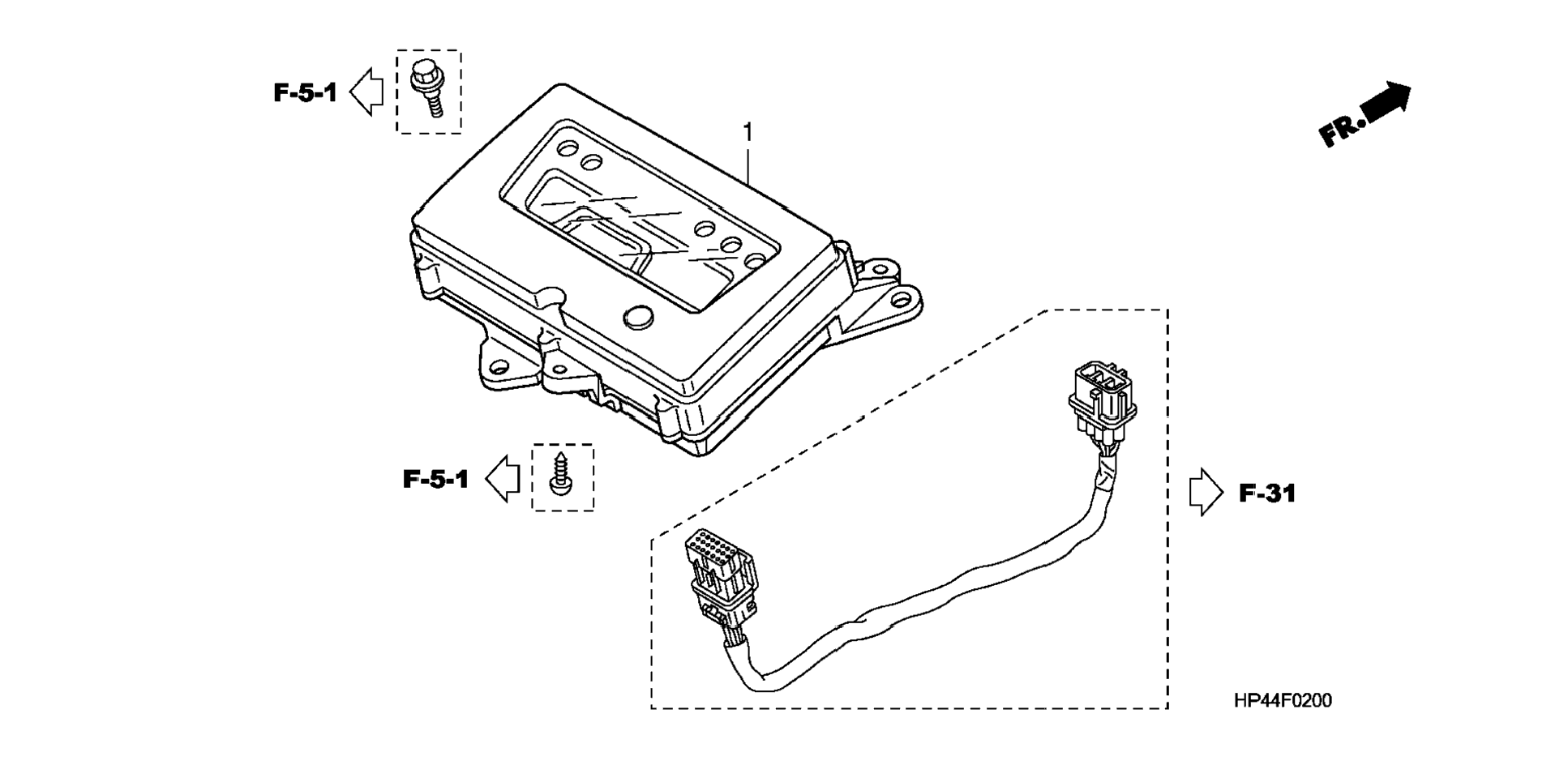 F-5-1

1

FR.

F-5-1

F-31

HP44F0200