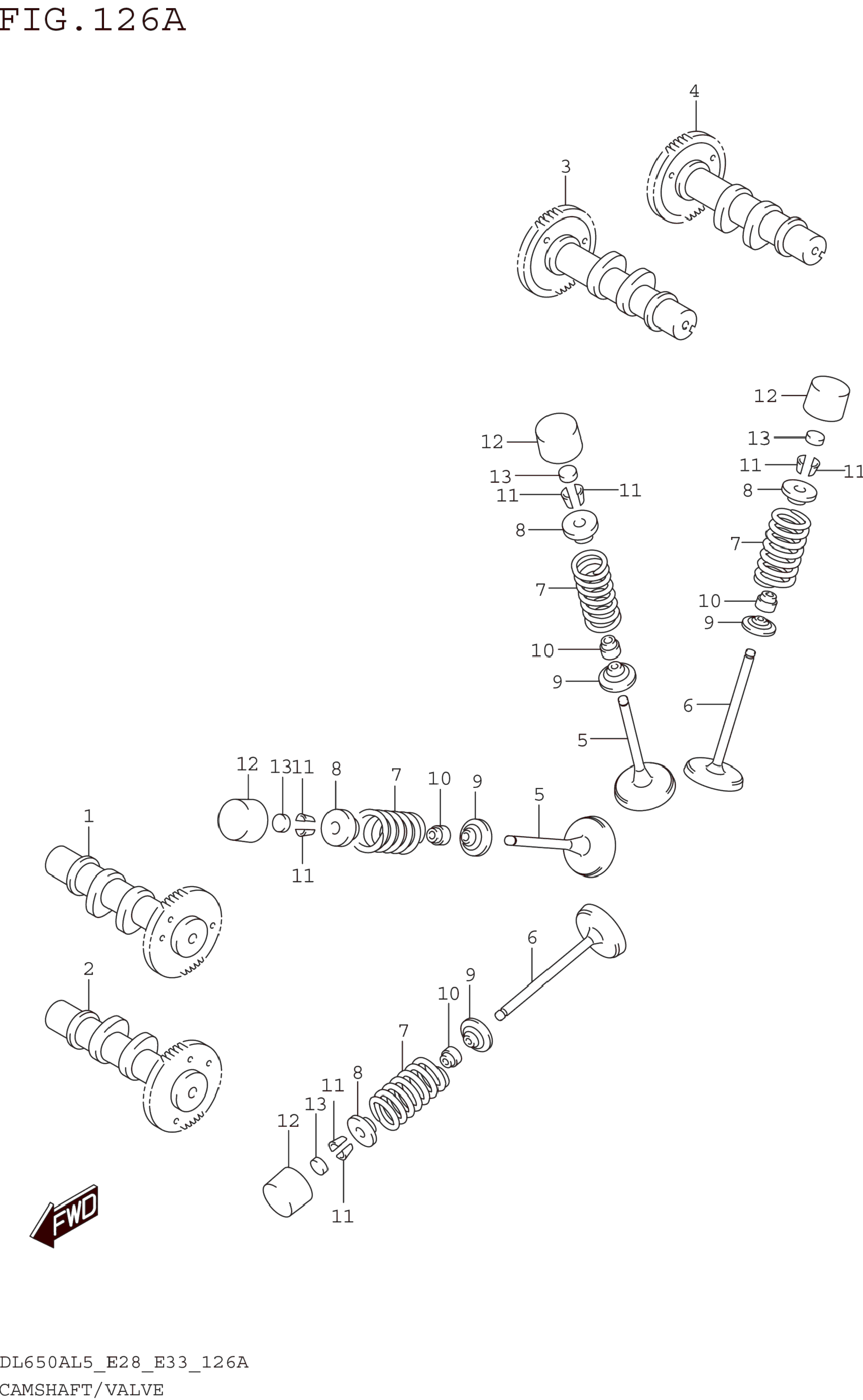 FIG.126A

4
3
12
13
11
11
8
7
10
9
6
12
13
11
11
8
7
10
9
5
12
13
11
8
7
10
9
5
11
1
2
6
9
10
7
8
11
13
12
11
FWD

DL650AL5_E28_E33_126A
CAMSHAFT/VALVE