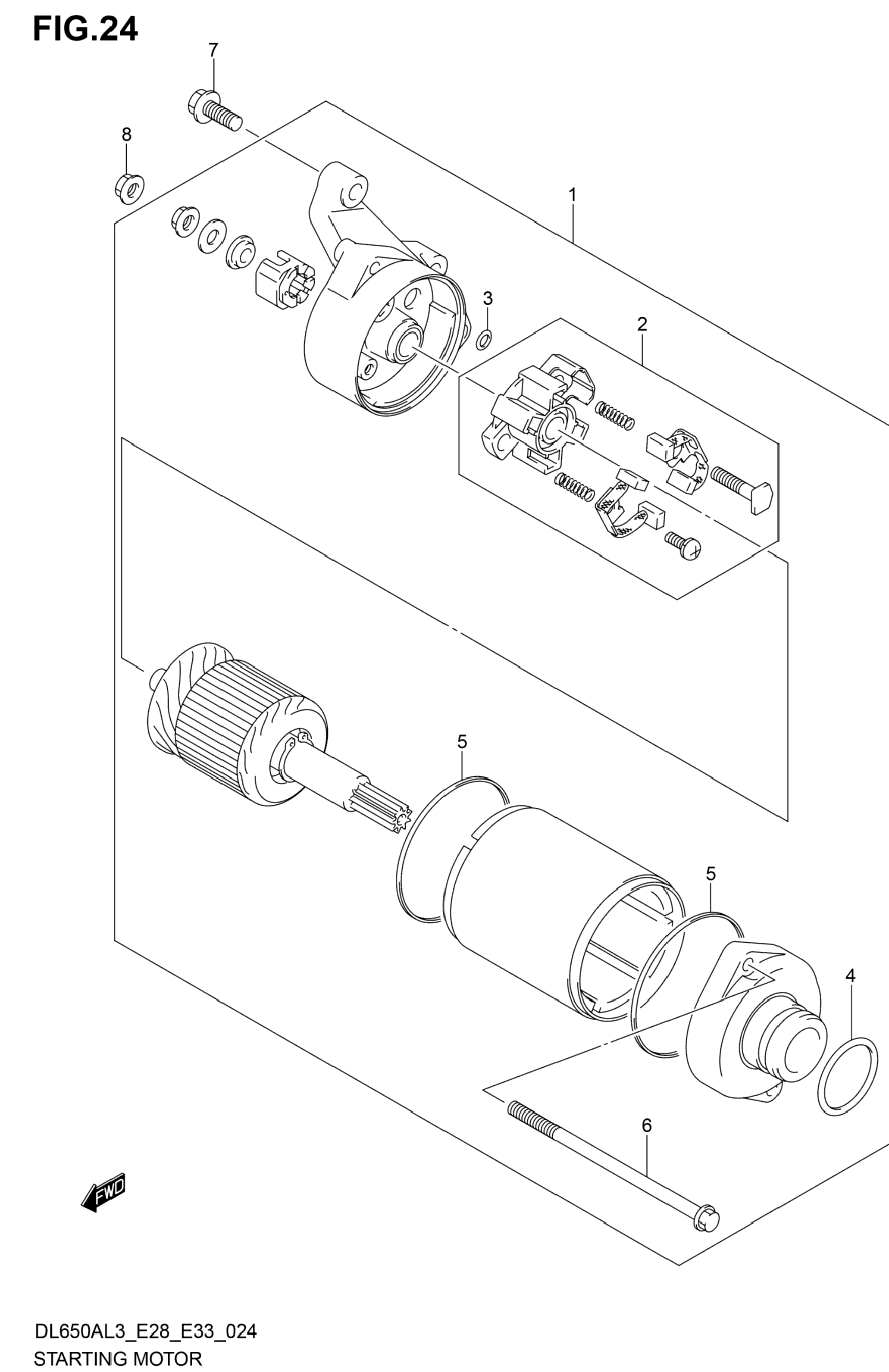 FIG.24

7

8

1

3

2

5

5

4

6

FWD

DL650AL3_E28_E33_024
STARTING MOTOR