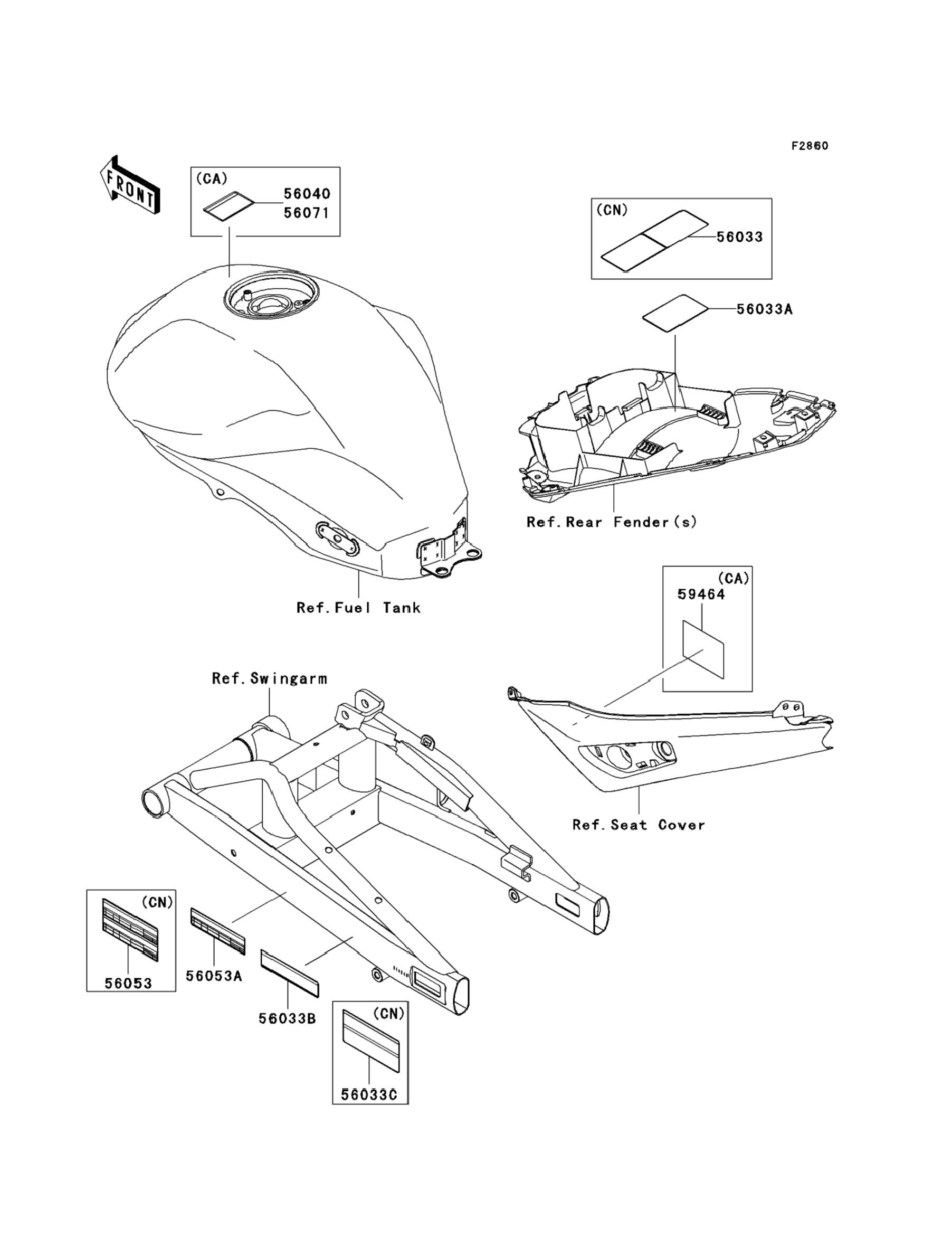 F2860

FRONT

(CA)
56040
56071

(CN)
56033

56033A

Ref.Rear Fender(s)

Ref.Fuel Tank

(CA)
59464

Ref.Swingarm

Ref.Seat Cover

(CN)
56053

56053A

56033B

(CN)
56033C