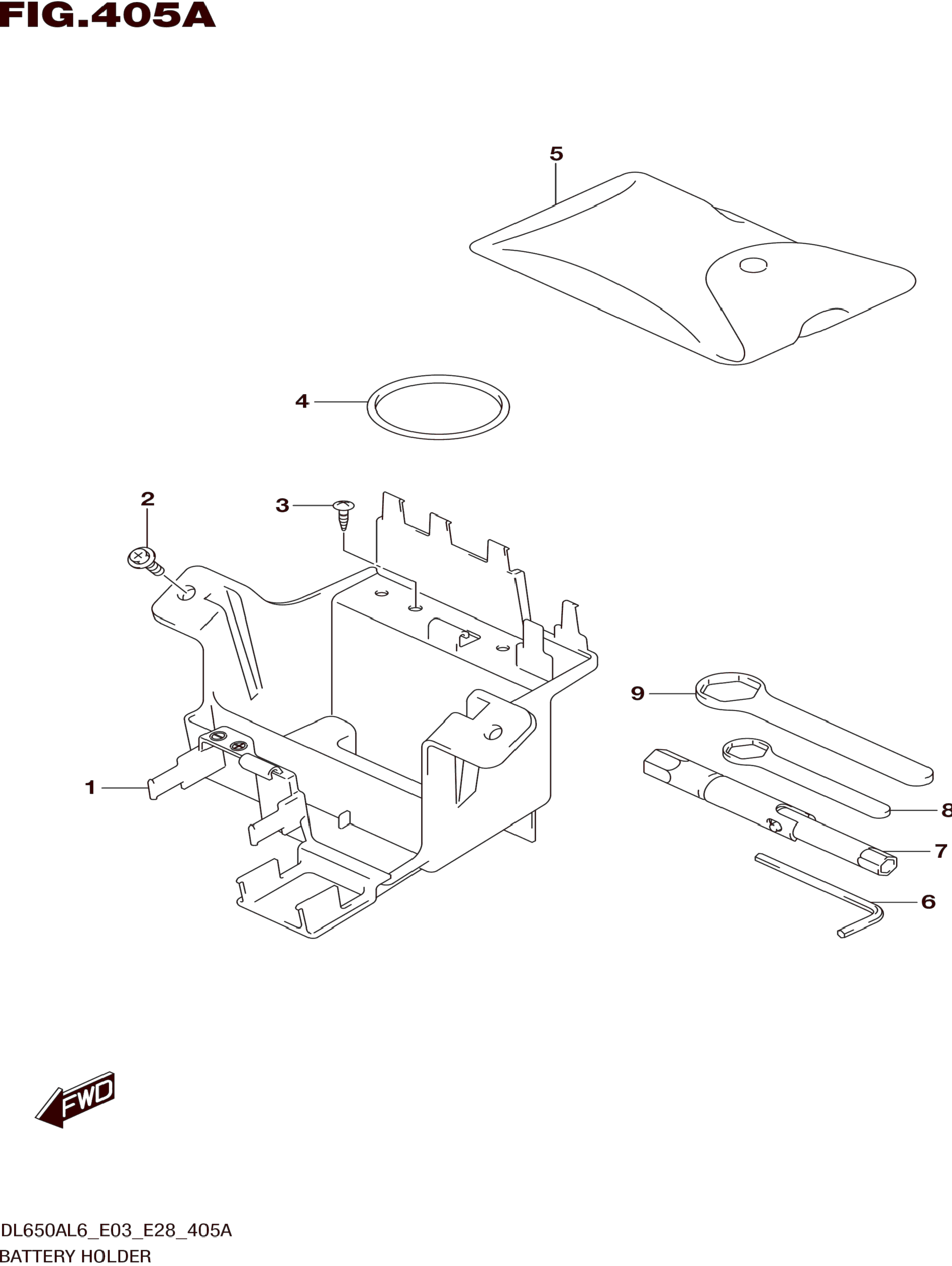 FIG.405A

5

4

2

3

9

1

8

7

6

FWD

DL650AL6_E03_E28_405A
BATTERY HOLDER