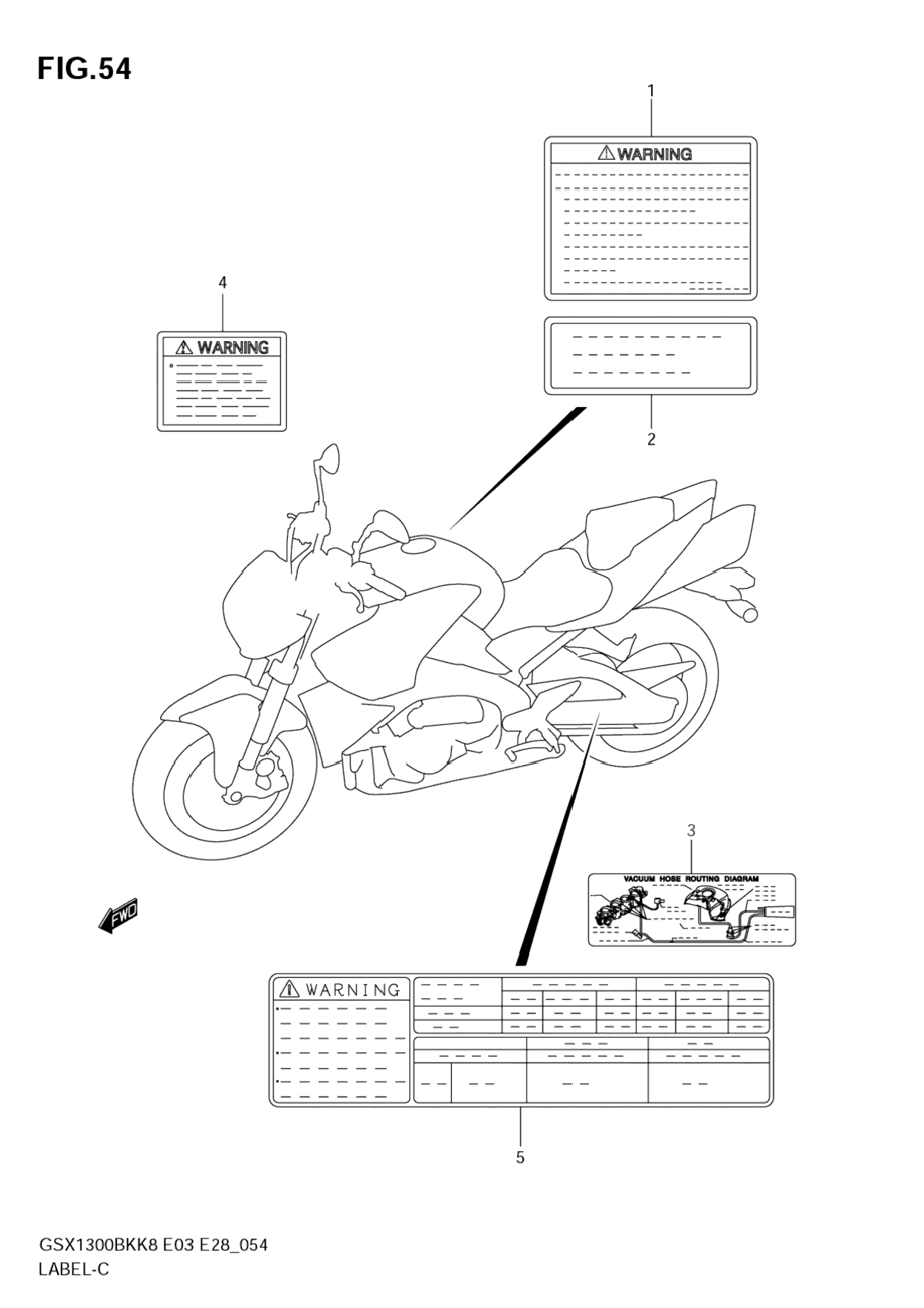 FIG.54

1

WARNING

4

WARNING

2

3

VACUUM HOSE ROUTING DIAGRAM

FWD

WARNING

5

GSX1300BKK8 E03 E28_054
LABEL-C