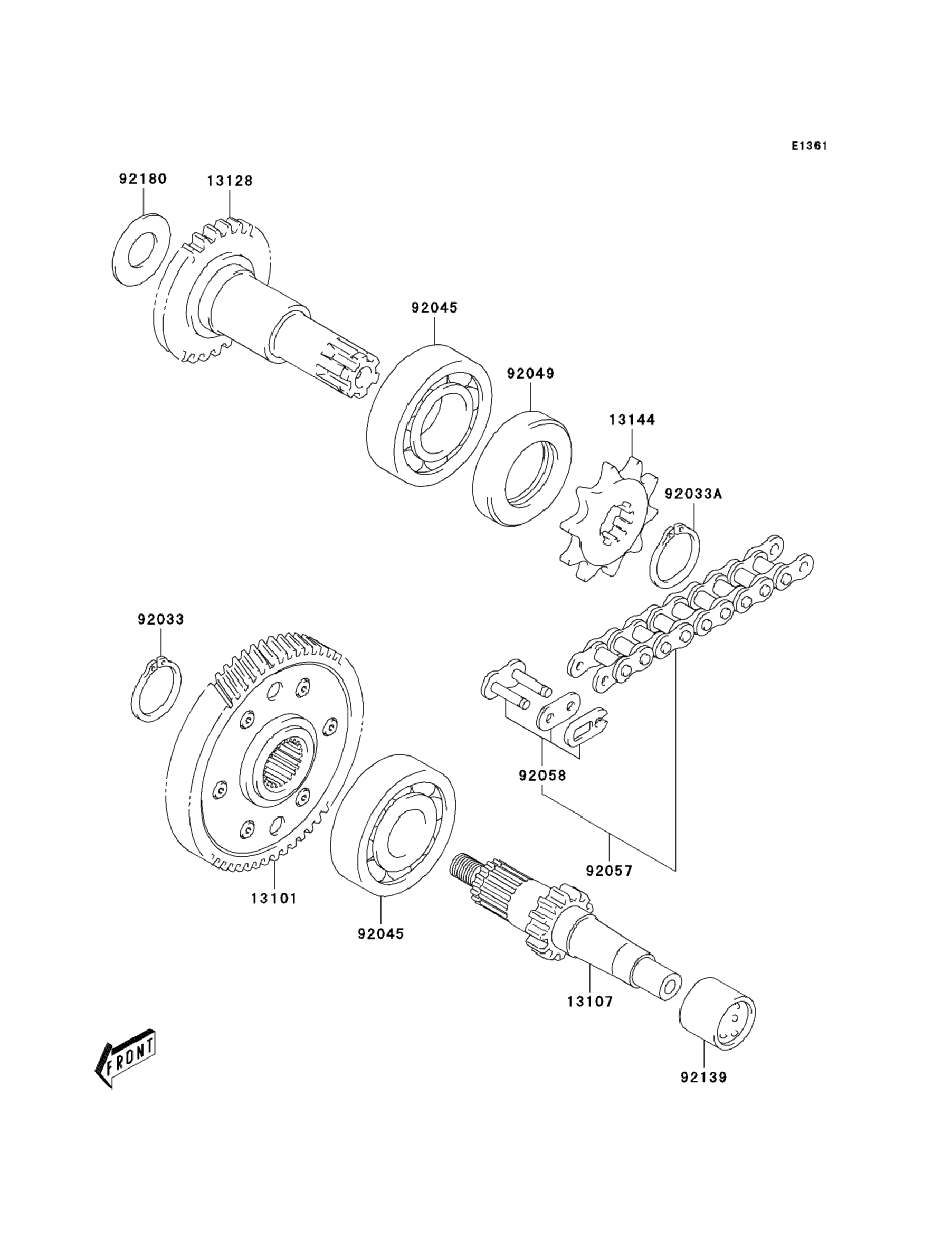 E1361

92180
13128
92045
92049
13144
92033A
92033
92058
92057
13101
92045
13107
92139
FRONT