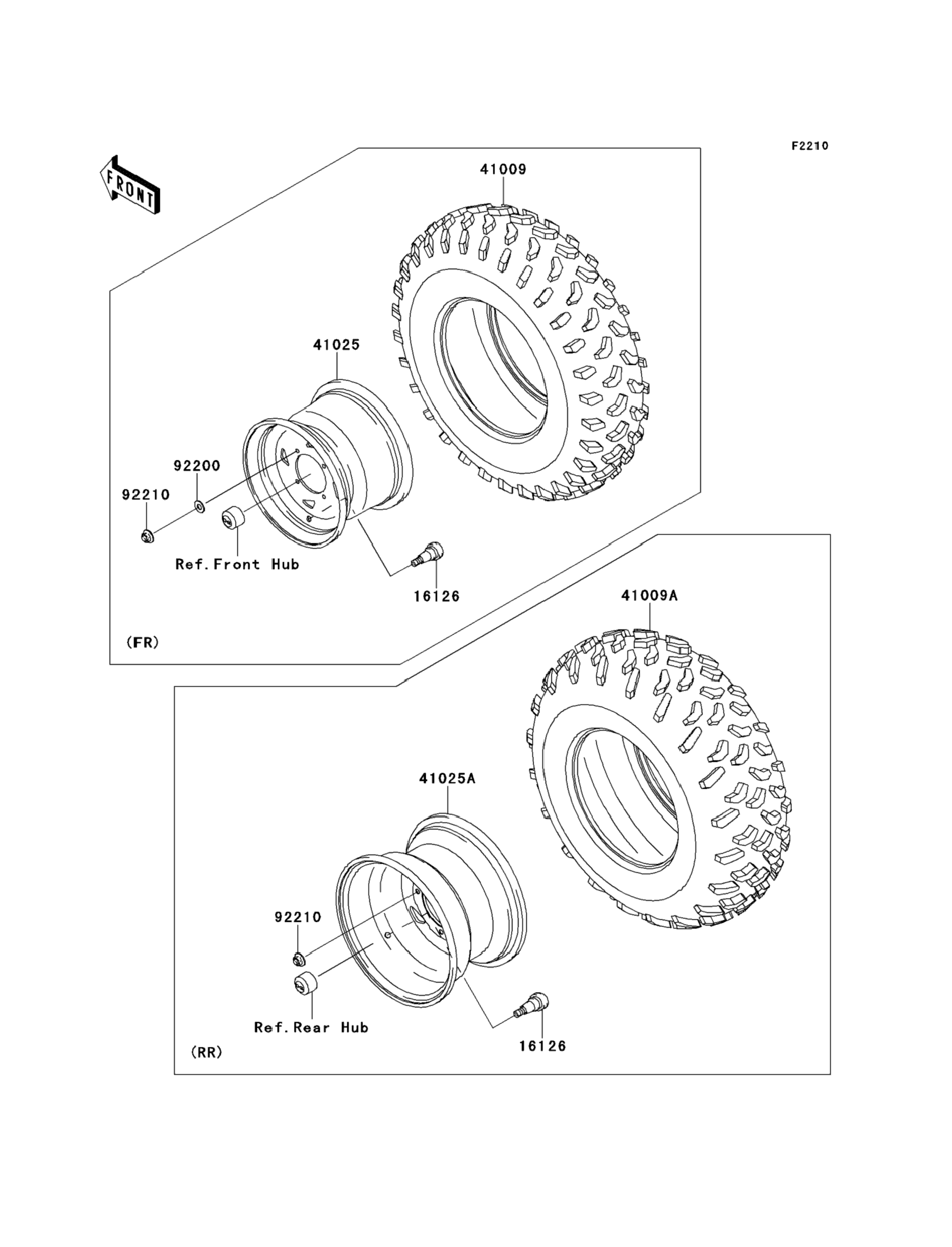 F2210

FRONT

41009

41025

92200

92210

Ref.Front Hub

16126

(FR)

41009A

41025A

92210

Ref.Rear Hub

16126

(RR)