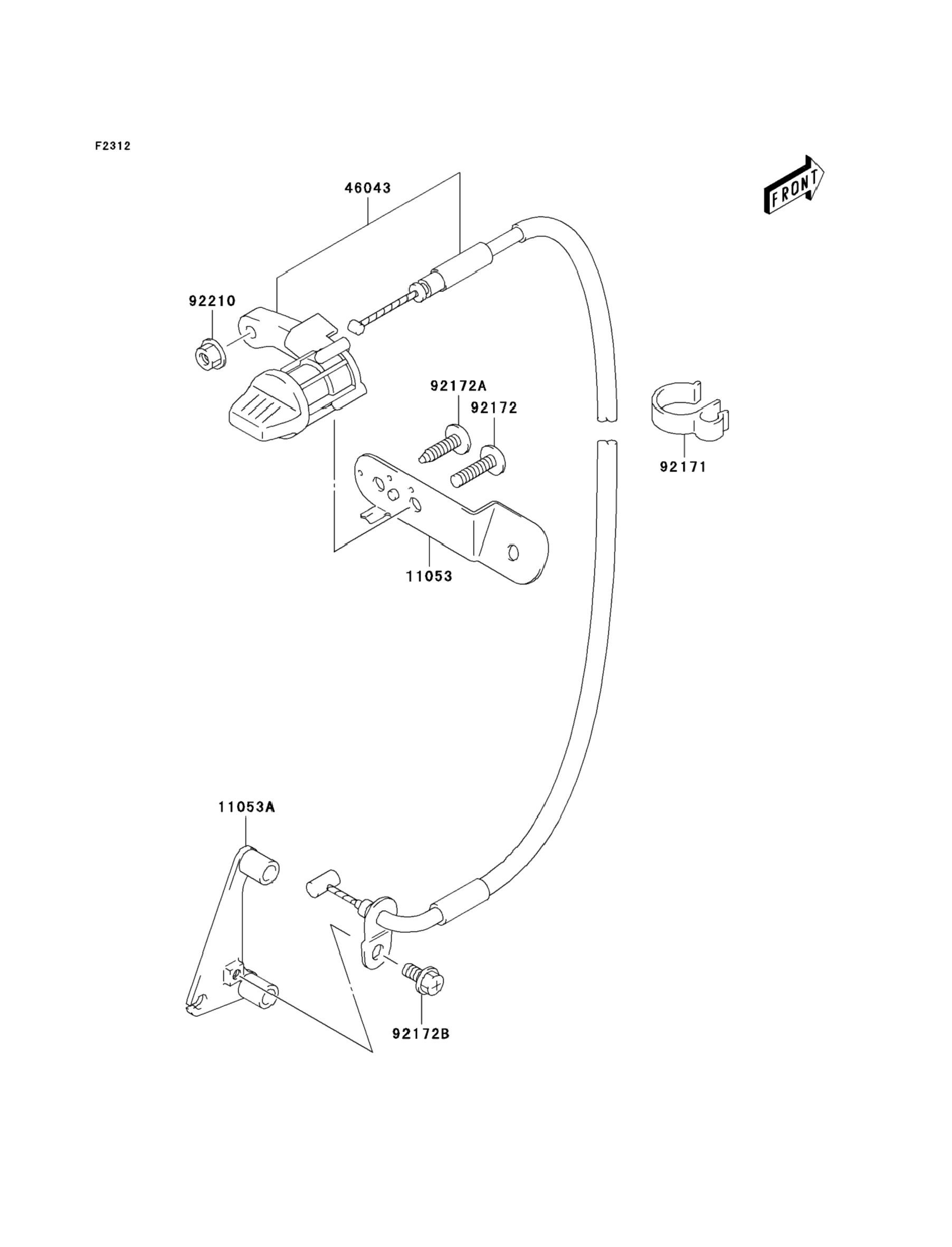 F2312

FRONT

46043

92210

92172A

92172

92171

11053

11053A

92172B