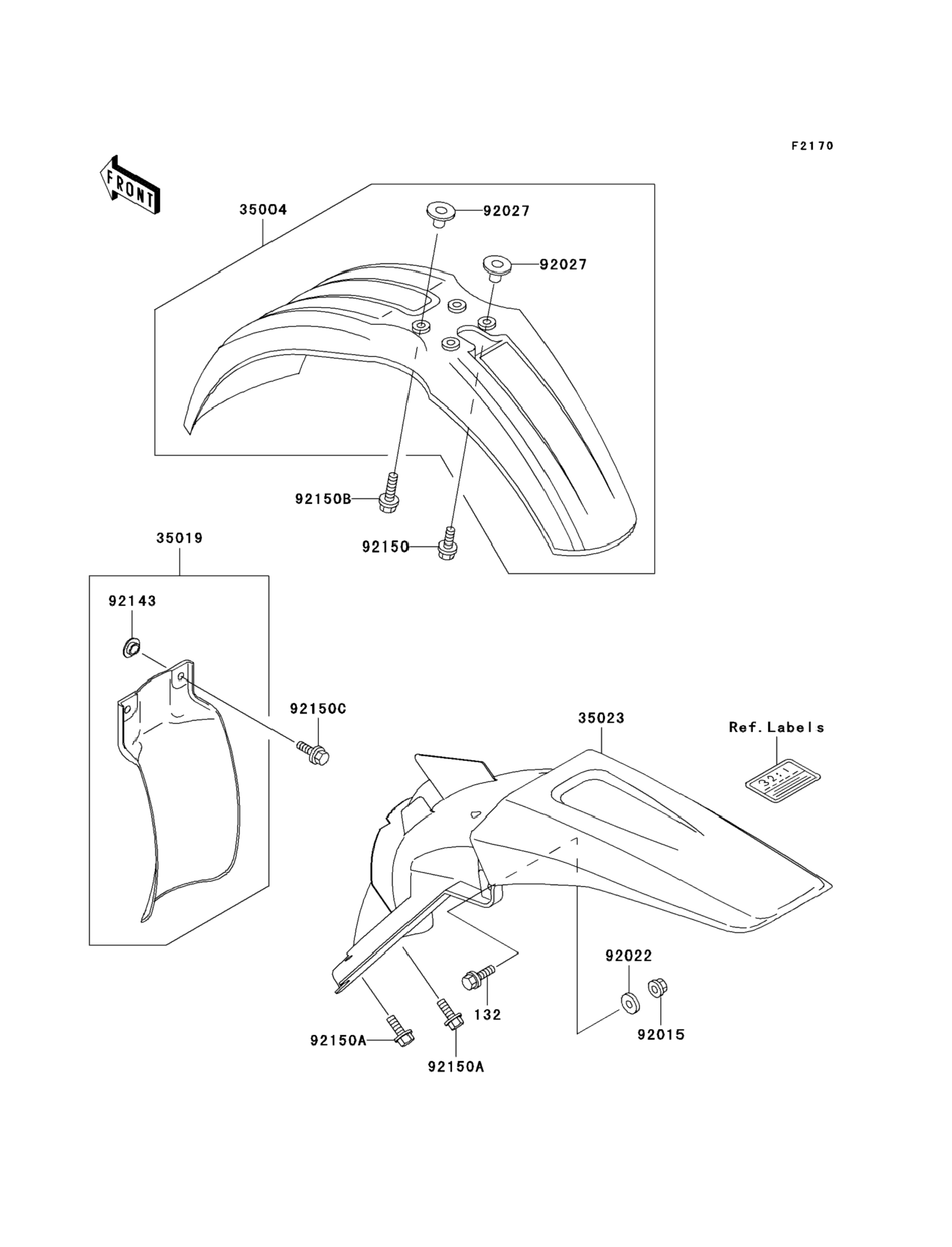 F2170

FRONT

35004

92027

92027

92150B

92150

35019

92143

92150C

35023

Ref. Labels

32:1

92022

92015

132

92150A

92150A