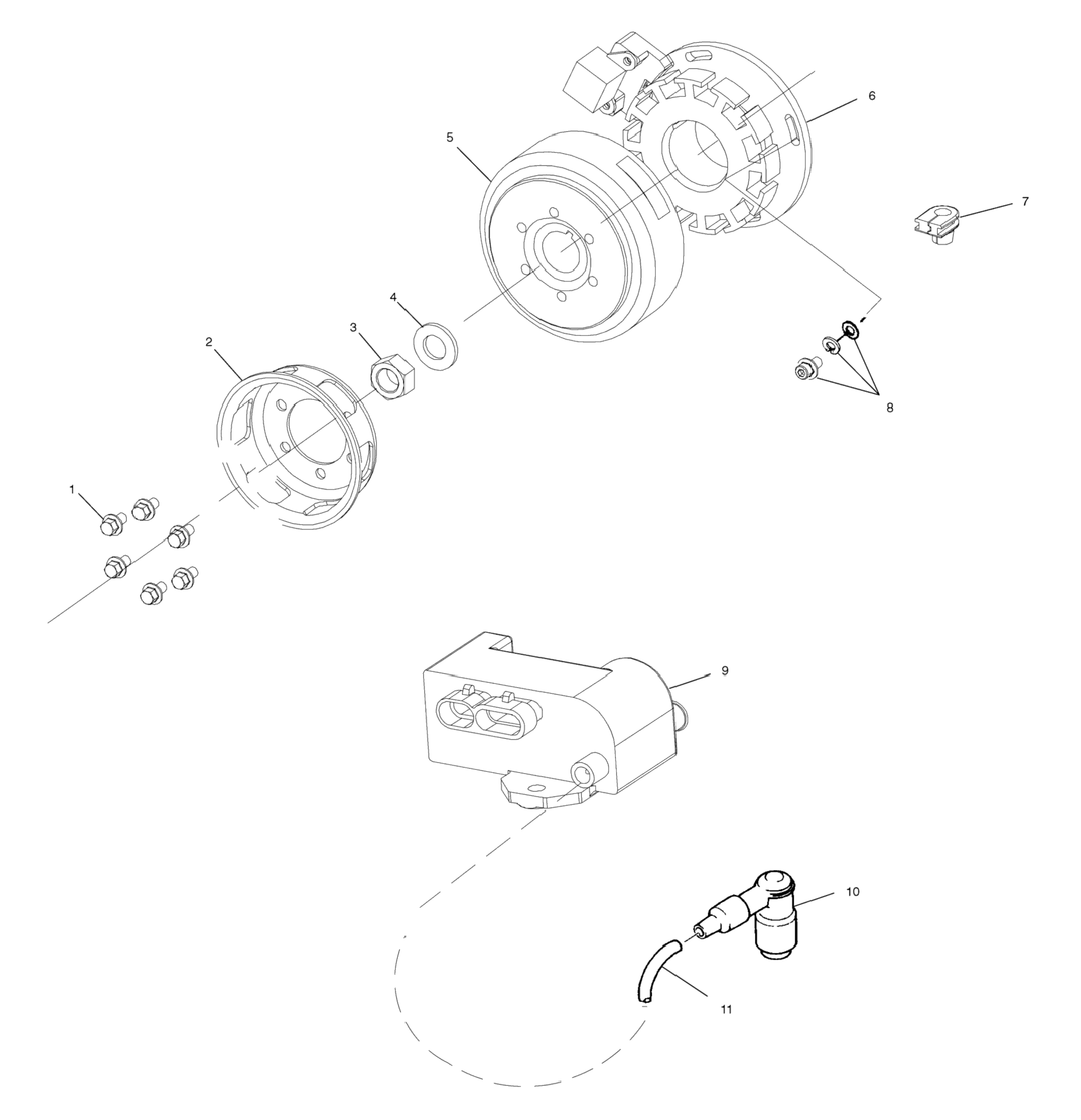 6
5
7
4
3
2
8
1
9
10
11