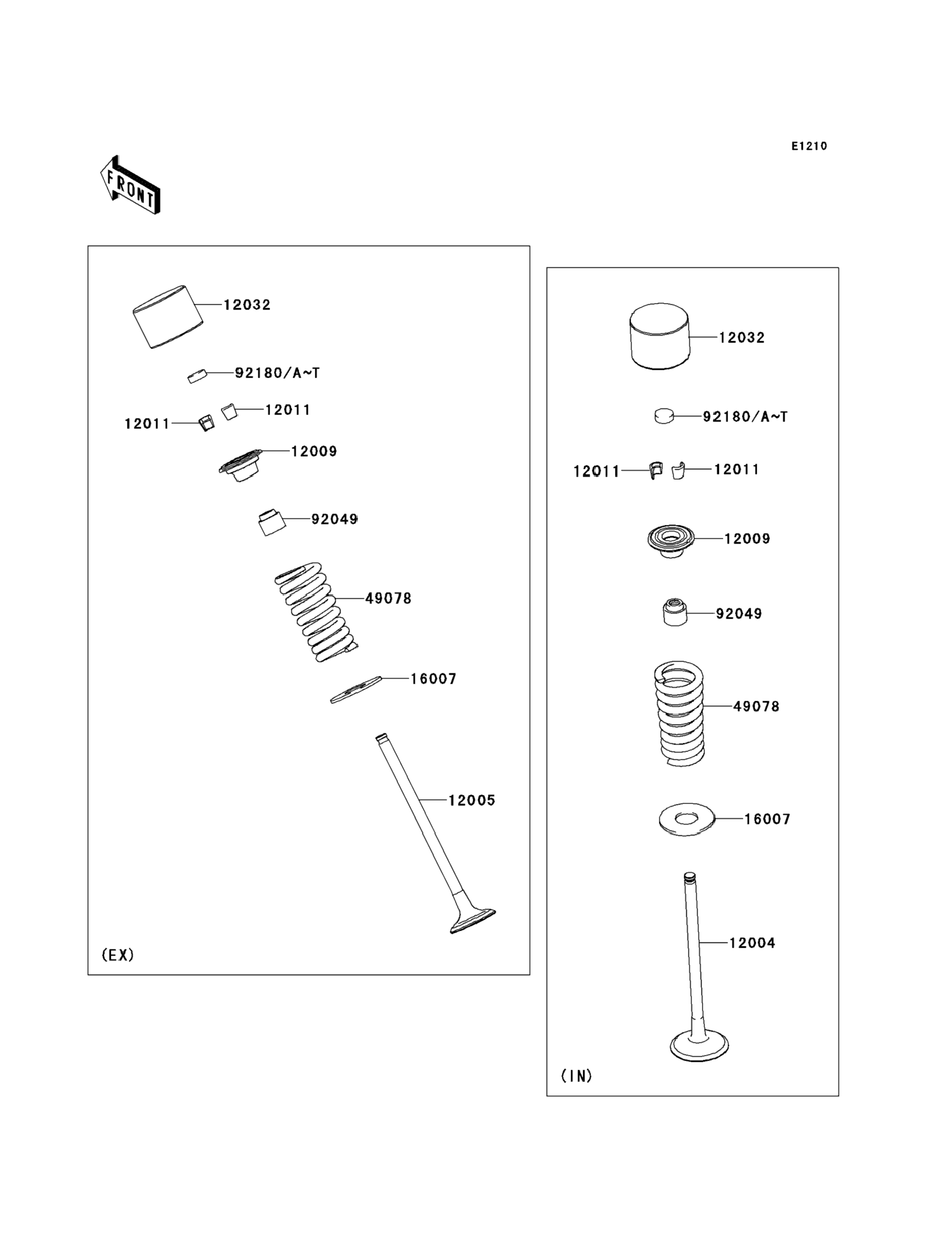 E1210

FRONT

12032

92180/A~T

12011

12011

12009

92049

49078

16007

12005

(EX)

12032

92180/A~T

12011

12011

12009

92049

49078

16007

12004

(IN)