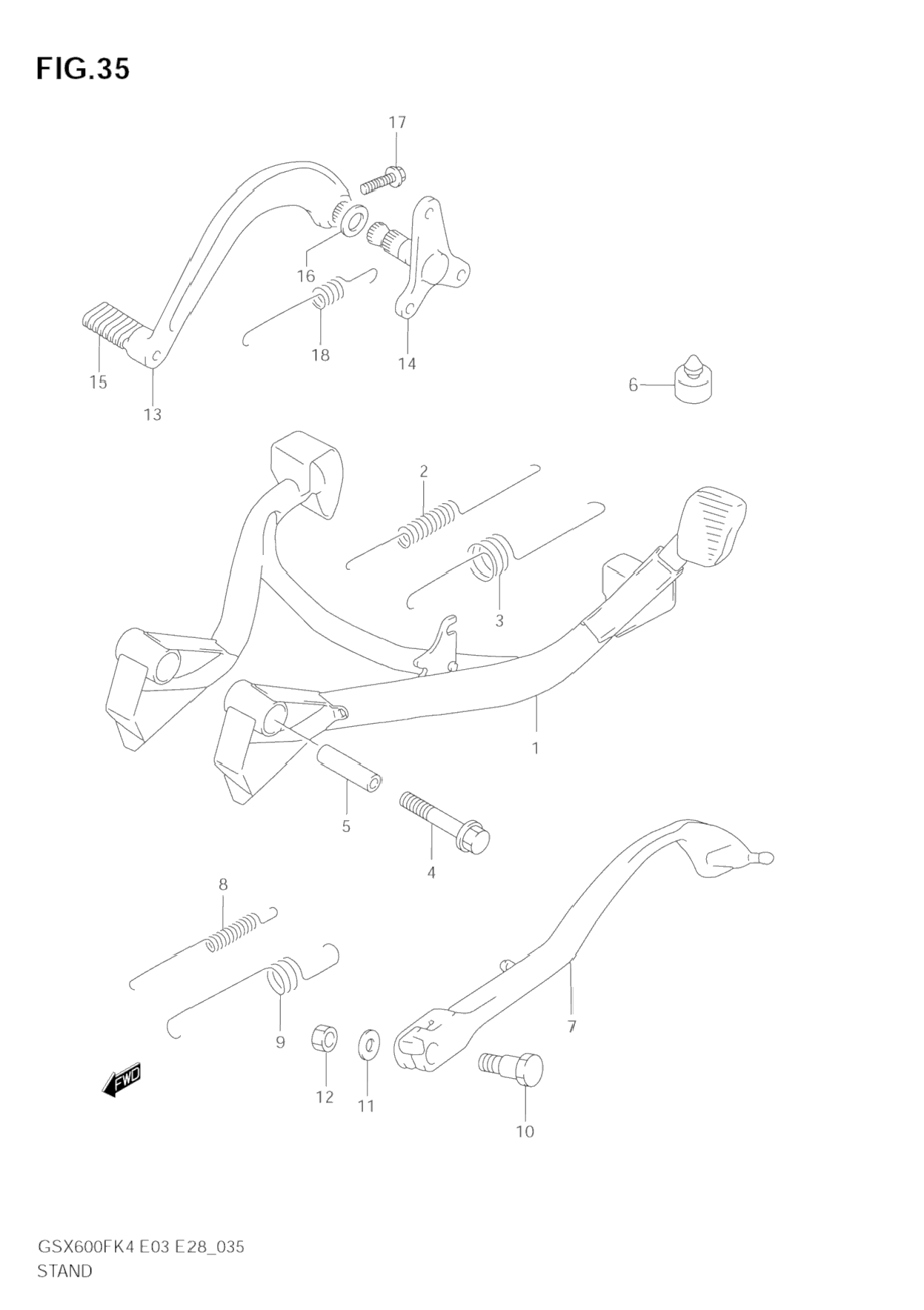 FIG.35

17

16

18

14

15

13

6

2

3

1

5

4

8

9

12

11

7

10

FWD

GSX600FK4 E03 E28_035
STAND