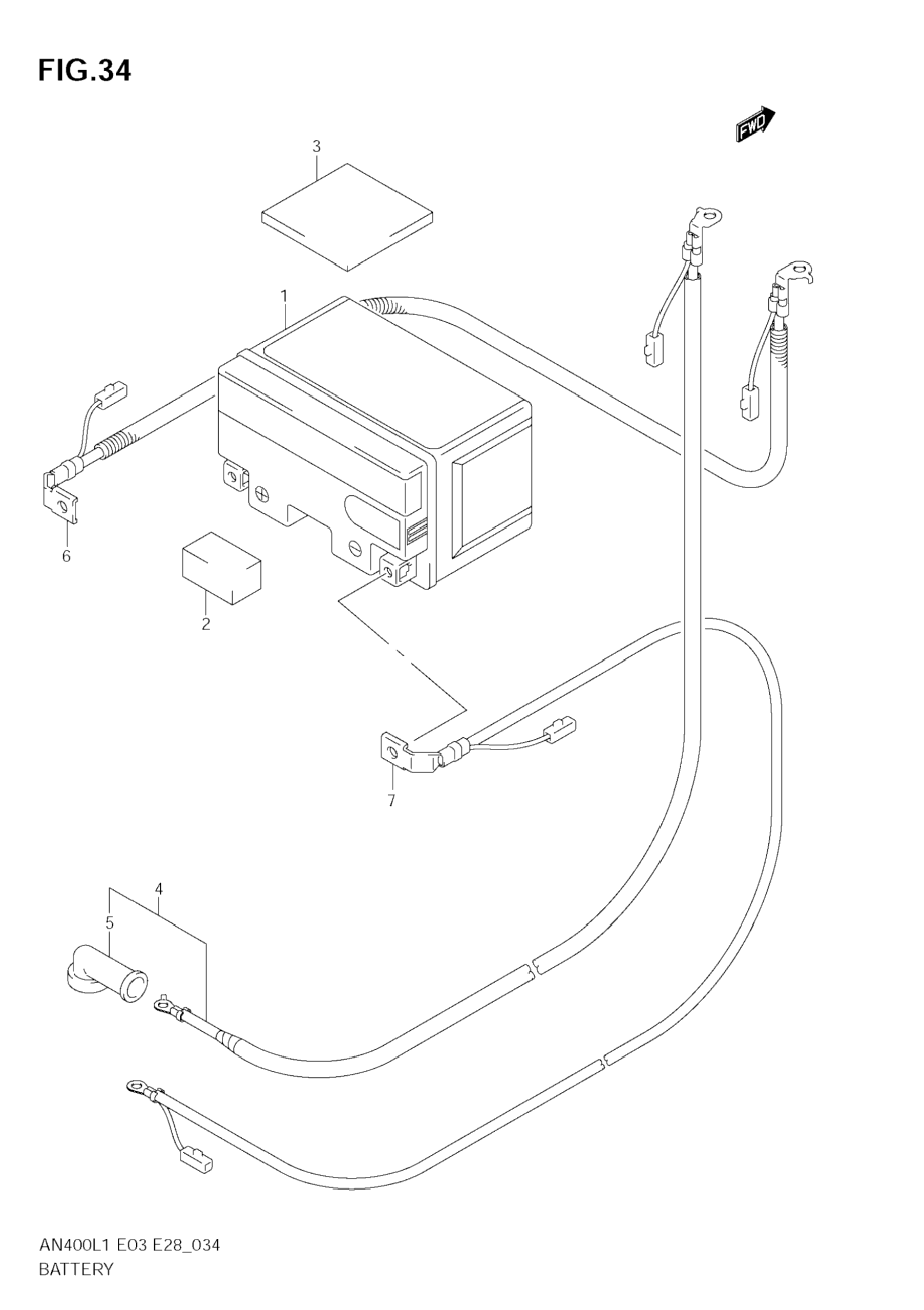 FIG.34

FWD

3

1

6

2

7

4

5

AN400L1 E03 E28_034
BATTERY