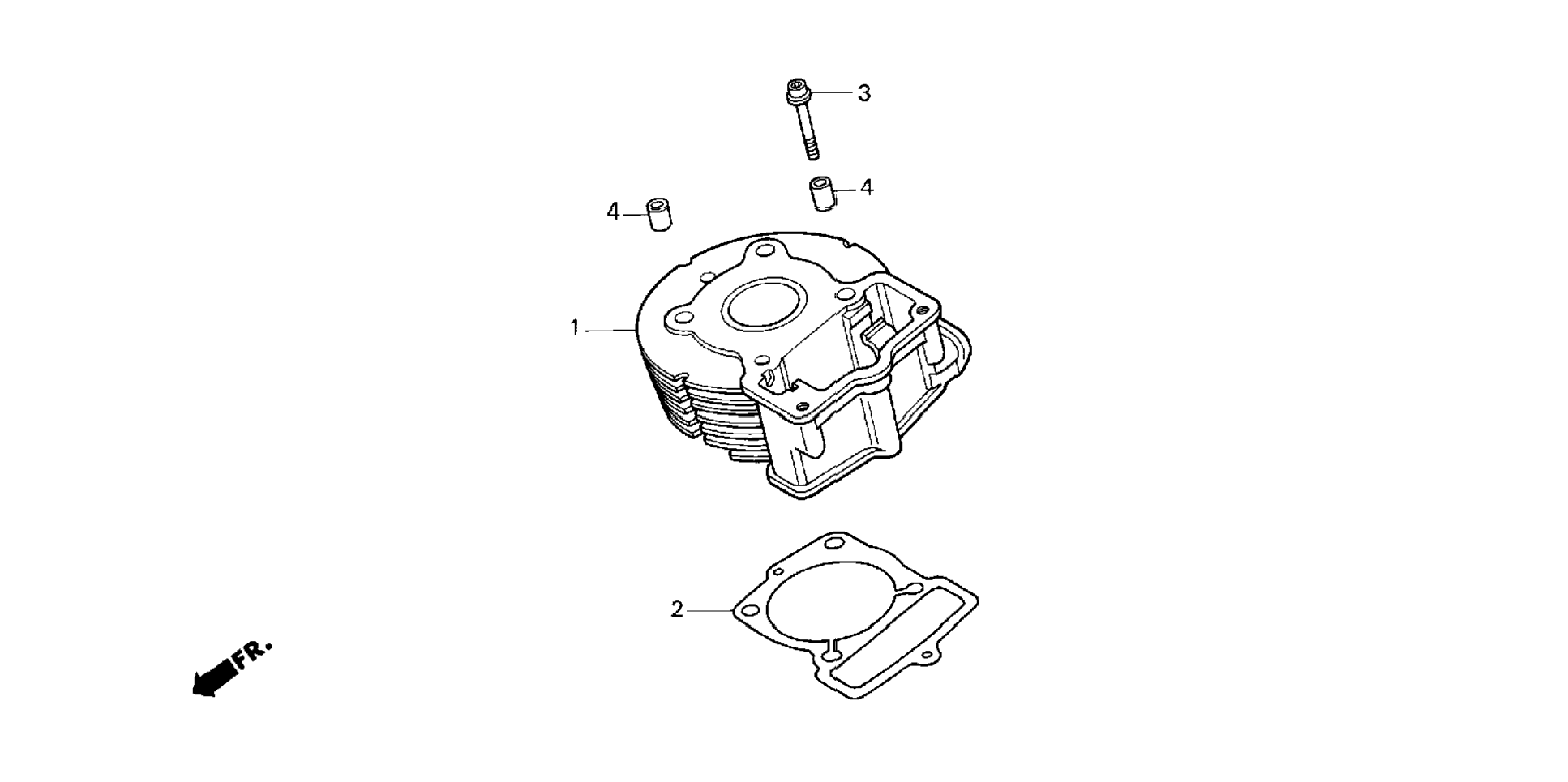 3

4

4

1

2

FR.