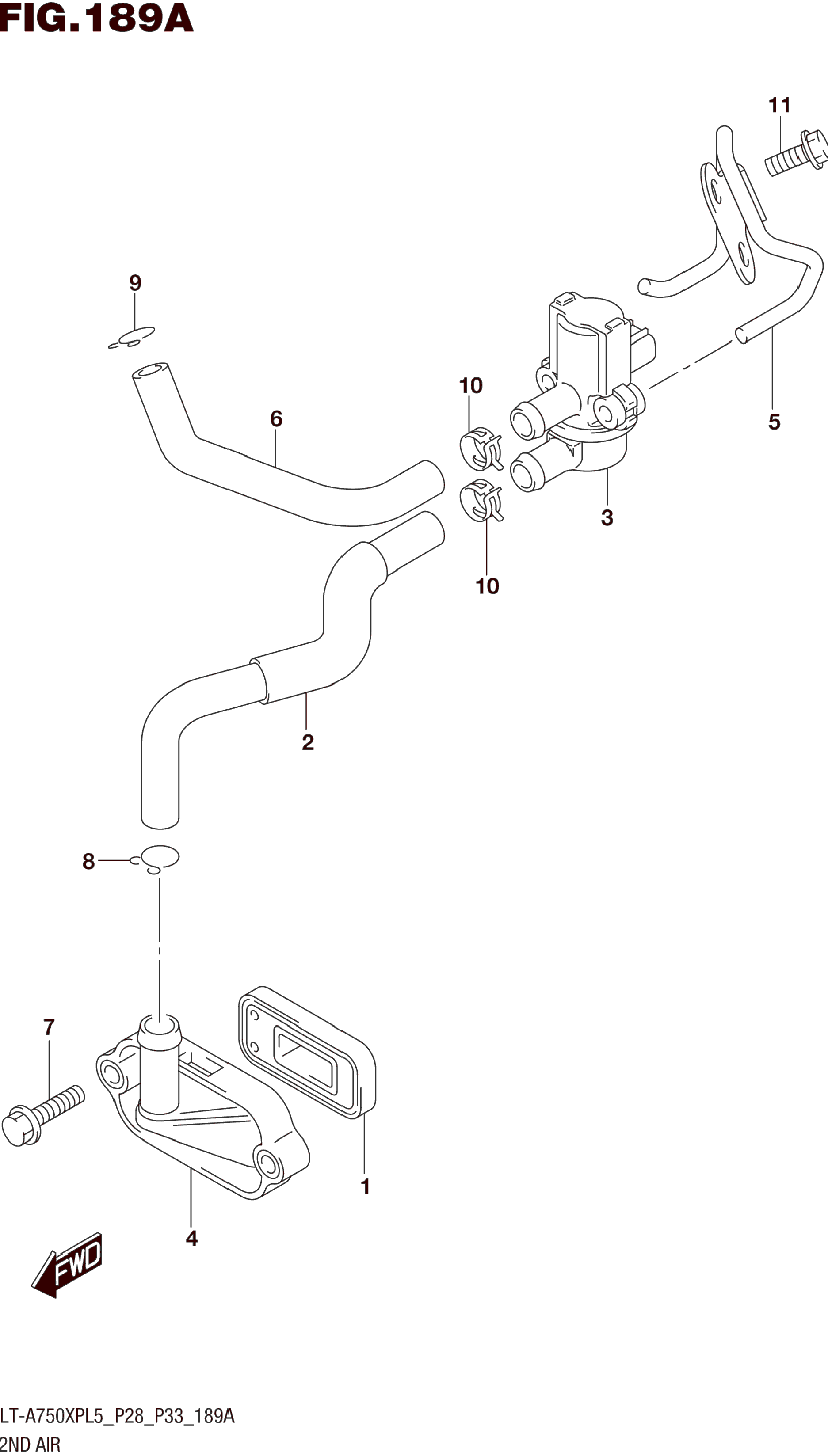 FIG.189A

11

9

10

6

5

3

10

2

8

7

1

4

FWD

LT-A750XPL5_P28_P33_189A
2ND AIR