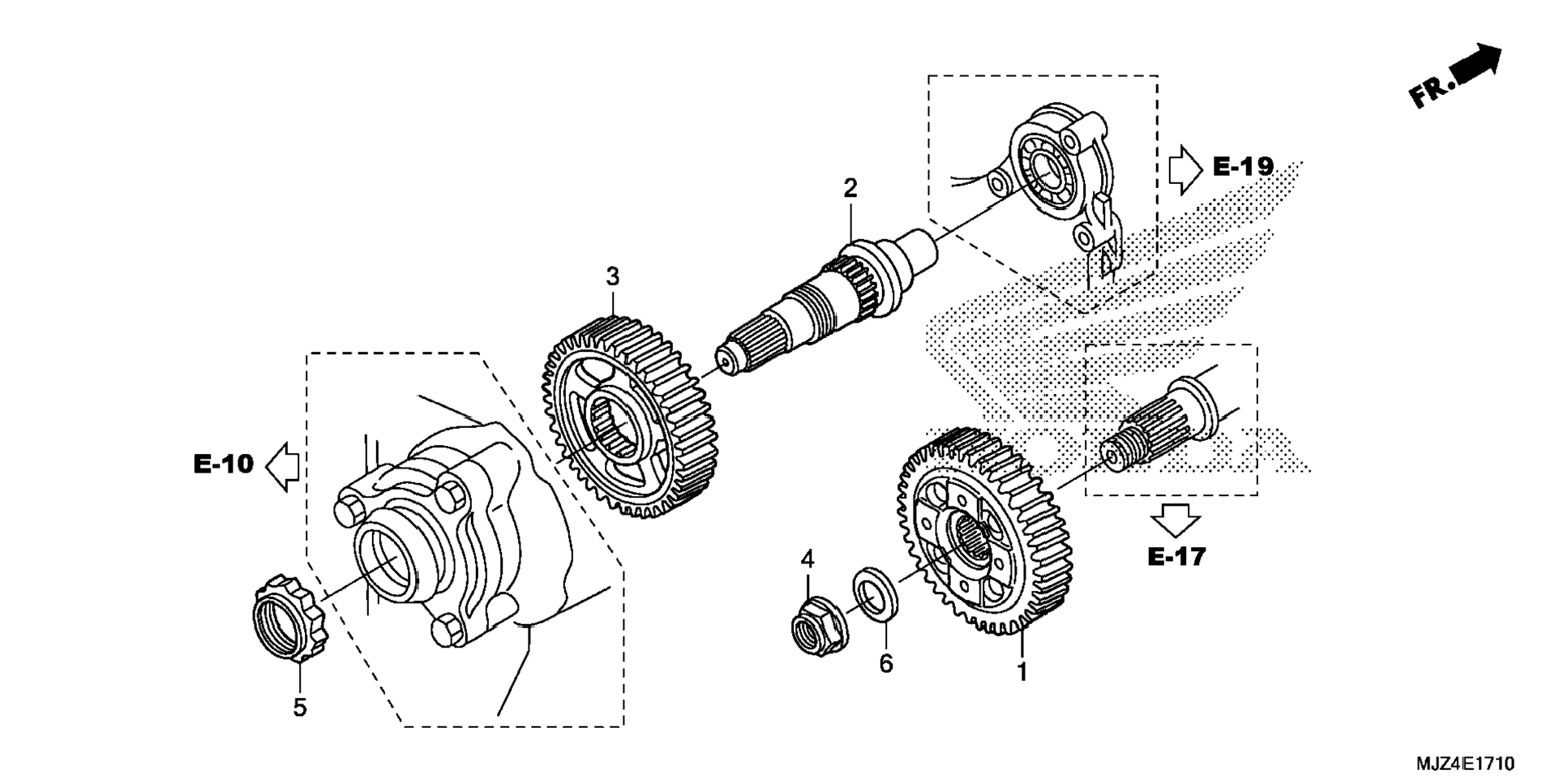 FR.

E-19

2

3

E-10

E-17

4

6

1

5

MJZ4E1710