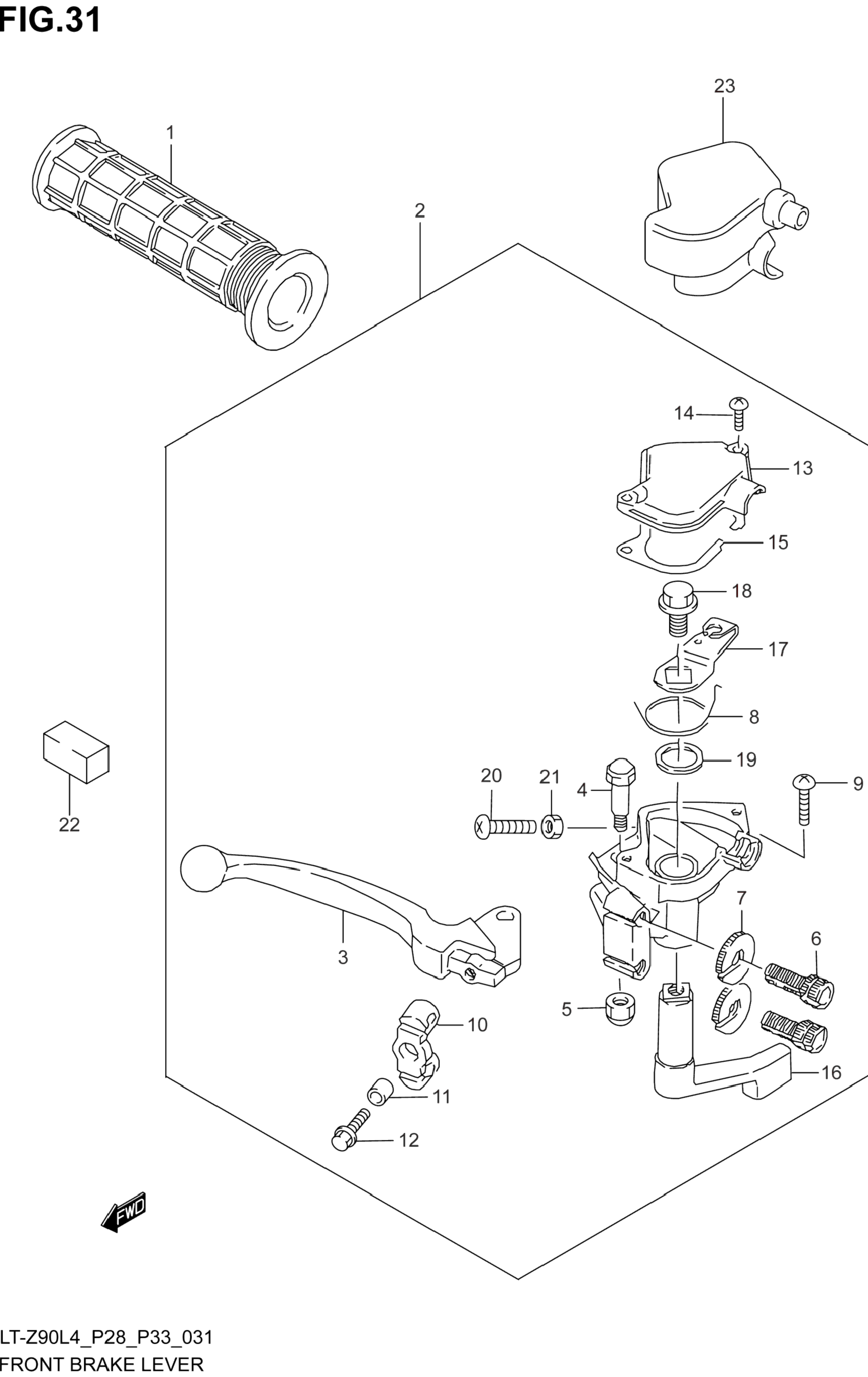 FIG.31

23

1

2

14

13

15

18

17

8

19

20

21

4

9

22

3

7

6

5

10

16

11

12

FWD

LT-Z90L4_P28_P33_031
FRONT BRAKE LEVER