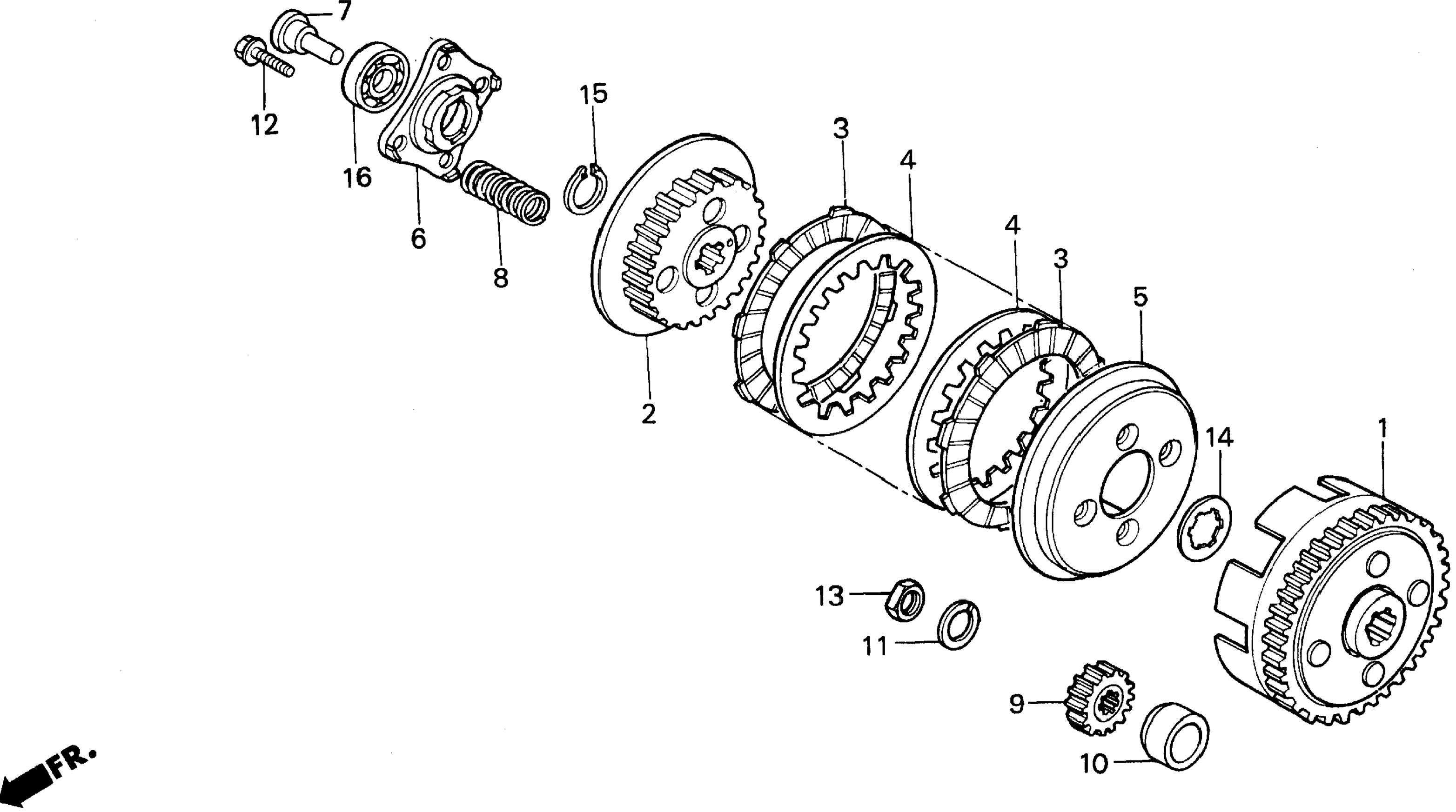 7
12
16
6
8
15
2
3
4
4
3
5
14
1
13
11
9
10
FR.