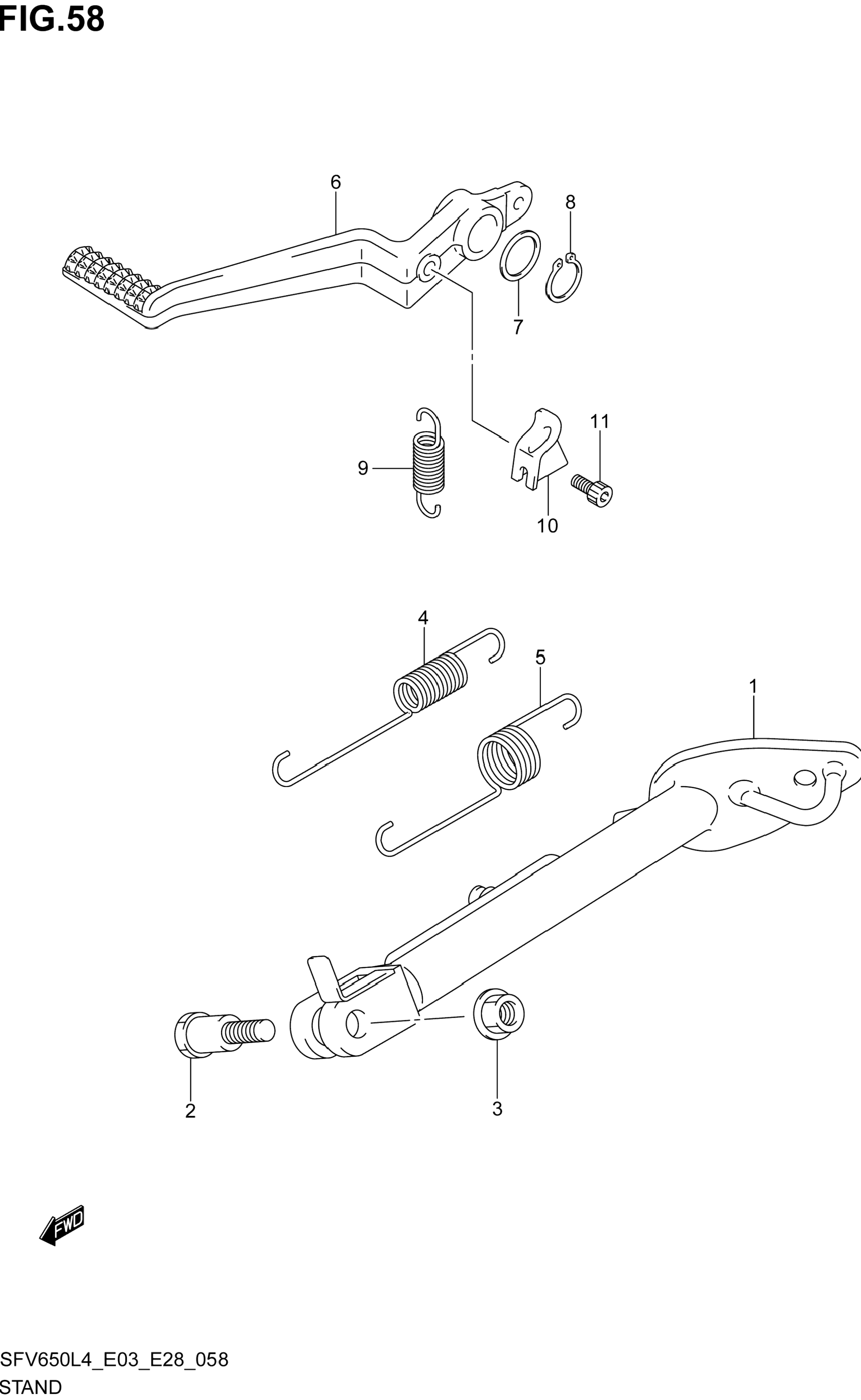 FIG.58

6

8

7

11

9

10

4

5

1

2

3

FWD

SFV650L4_E03_E28_058
STAND