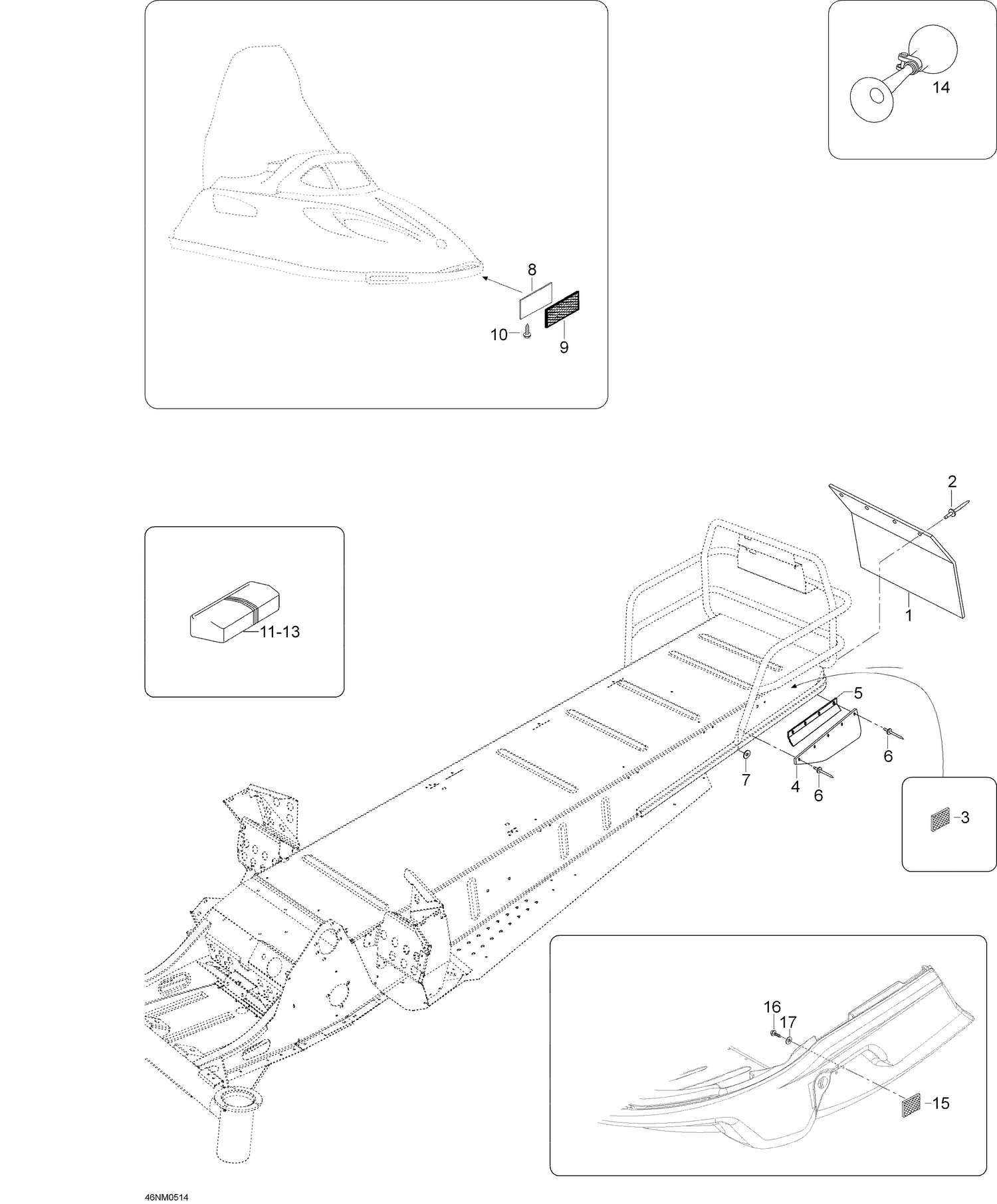 8
10
9
14
2
1
11-13
5
6
7
4
6
3
16
17
15
46NM0514