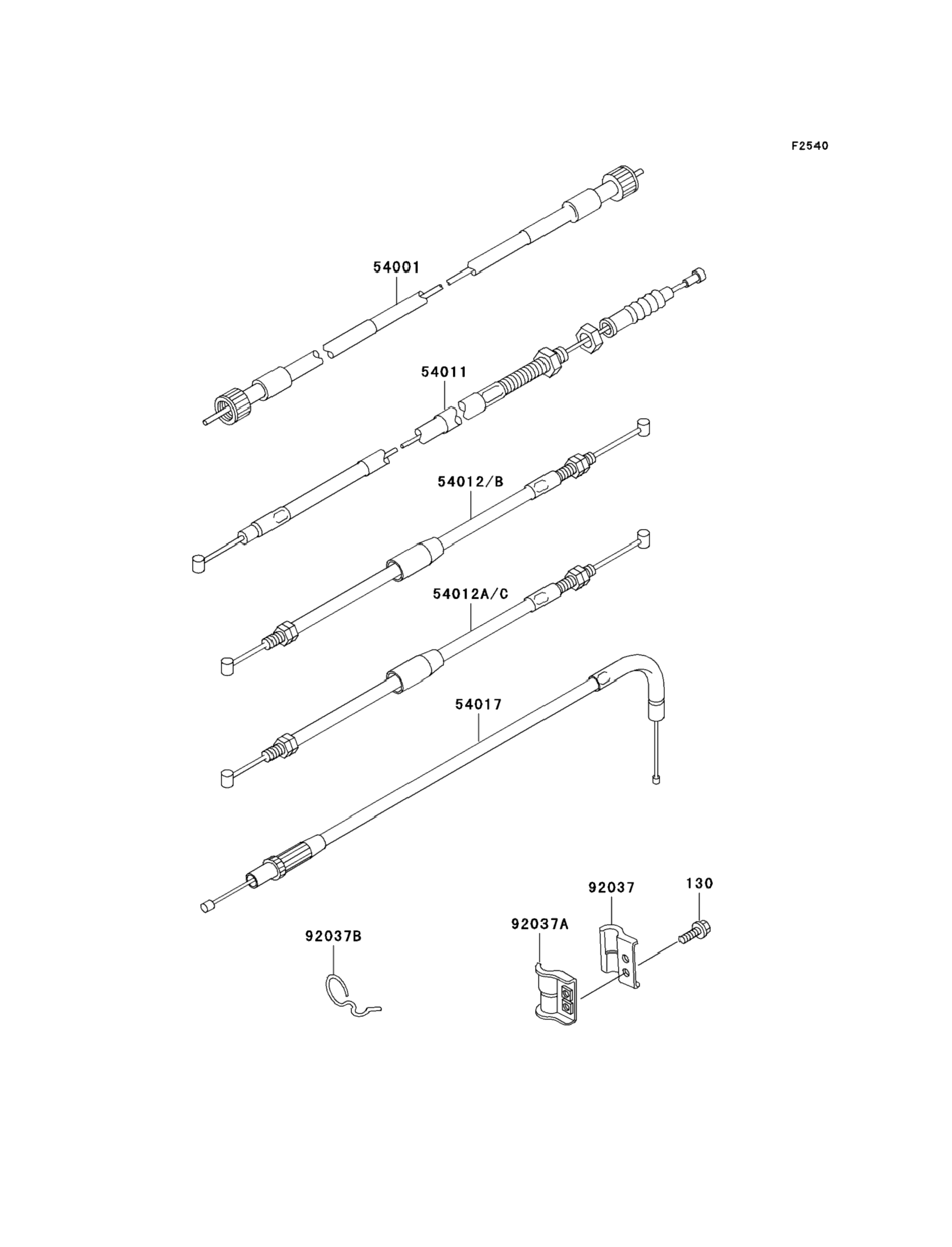 F2540

54001

54011

54012/B

54012A/C

54017

92037

130

92037A

92037B