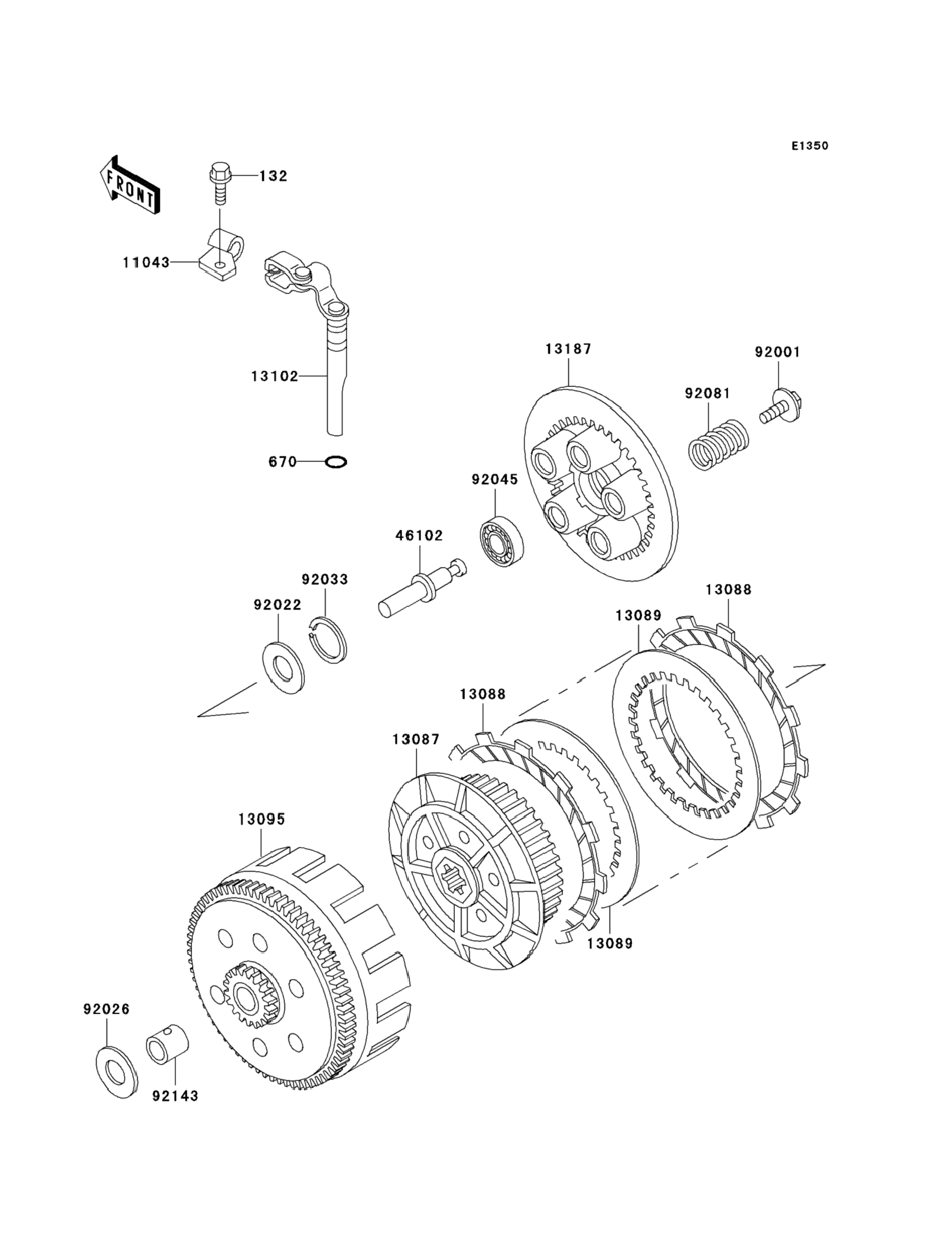 E1350

FRONT

132

11043

13102

670

13187

92001

92081

92045

46102

92033

92022

13088

13089

13088

13087

13095

13089

92026

92143