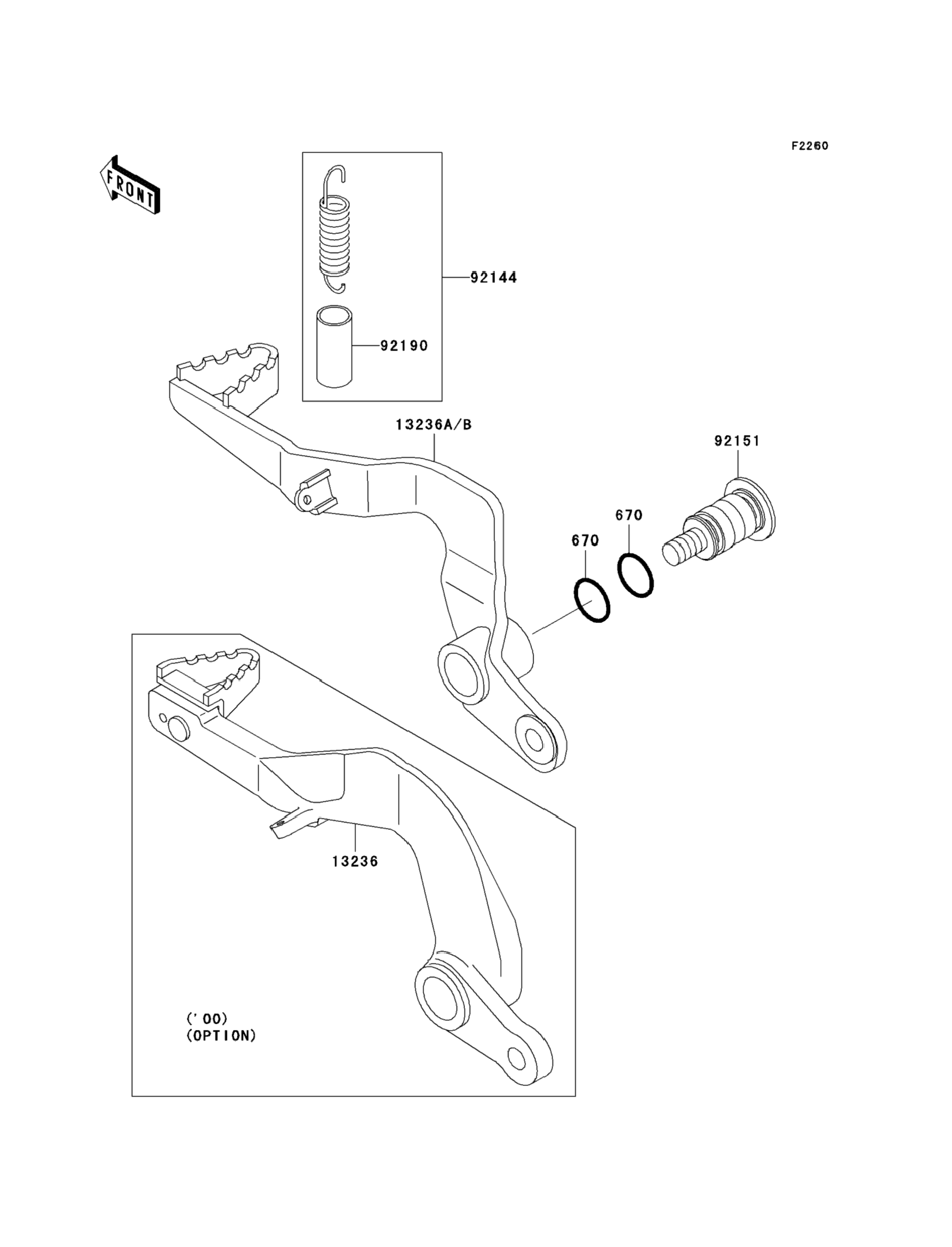 F2260

FRONT

92144

92190

13236A/B

92151

670

670

13236

('00)
(OPTION)