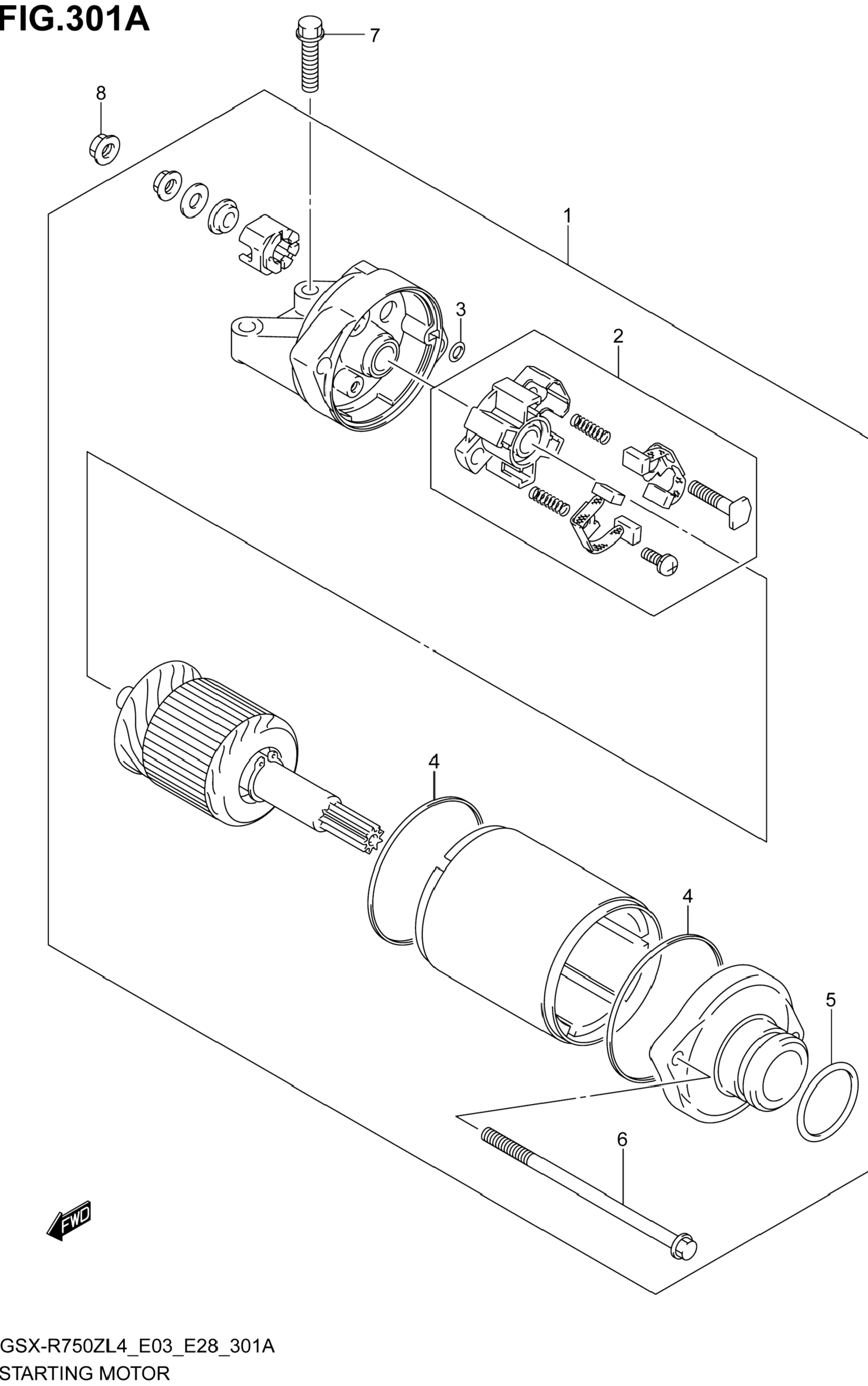 FIG.301A

7

8

1

3

2

4

4

5

6

FWD

GSX-R750ZL4_E03_E28_301A
STARTING MOTOR