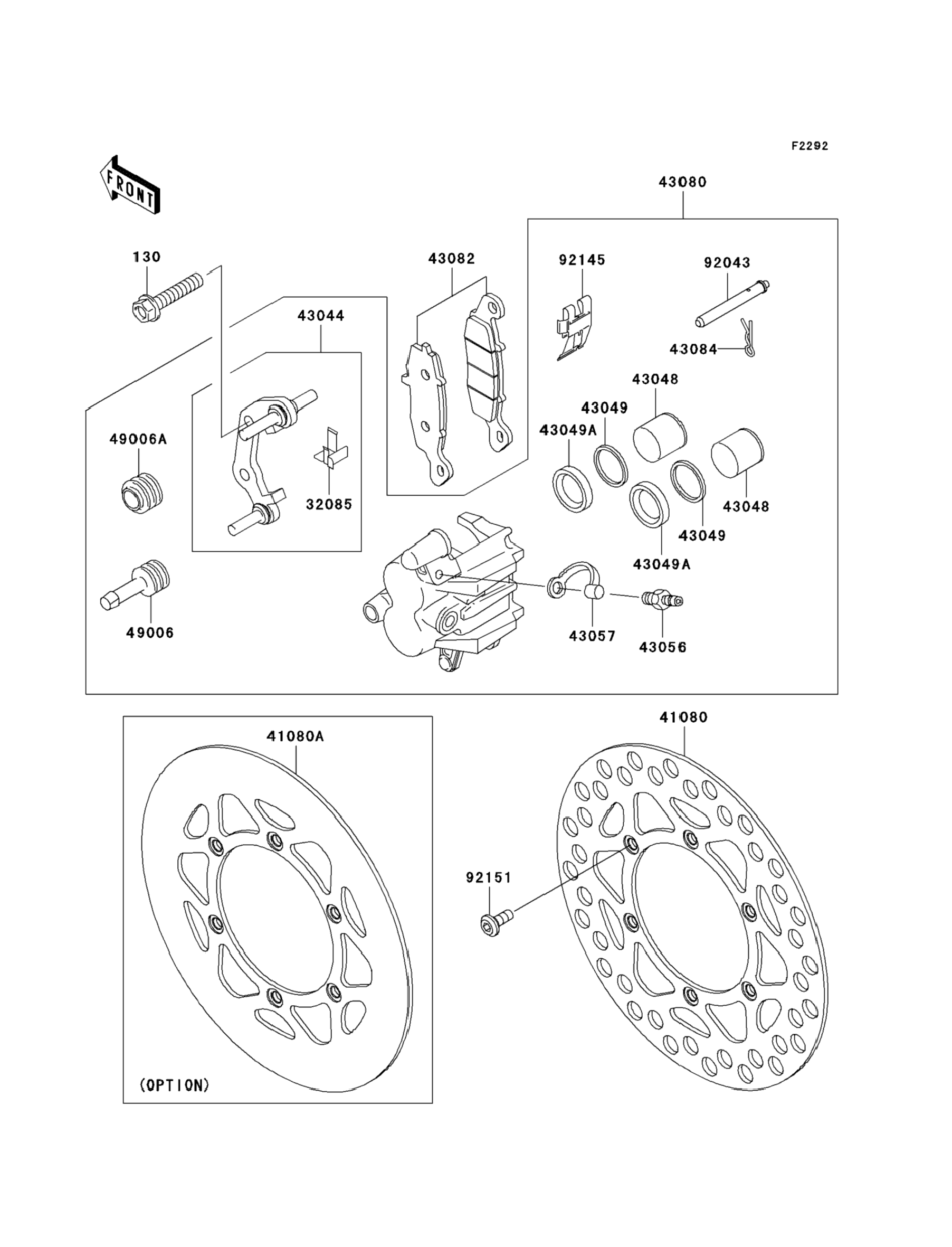 F2292

FRONT

43080

130

43082

92145

92043

43044

43084

43048

43049

43049A

49006A

32085

43048

43049

43049A

49006

43057

43056

41080A

41080

92151

(OPTION)