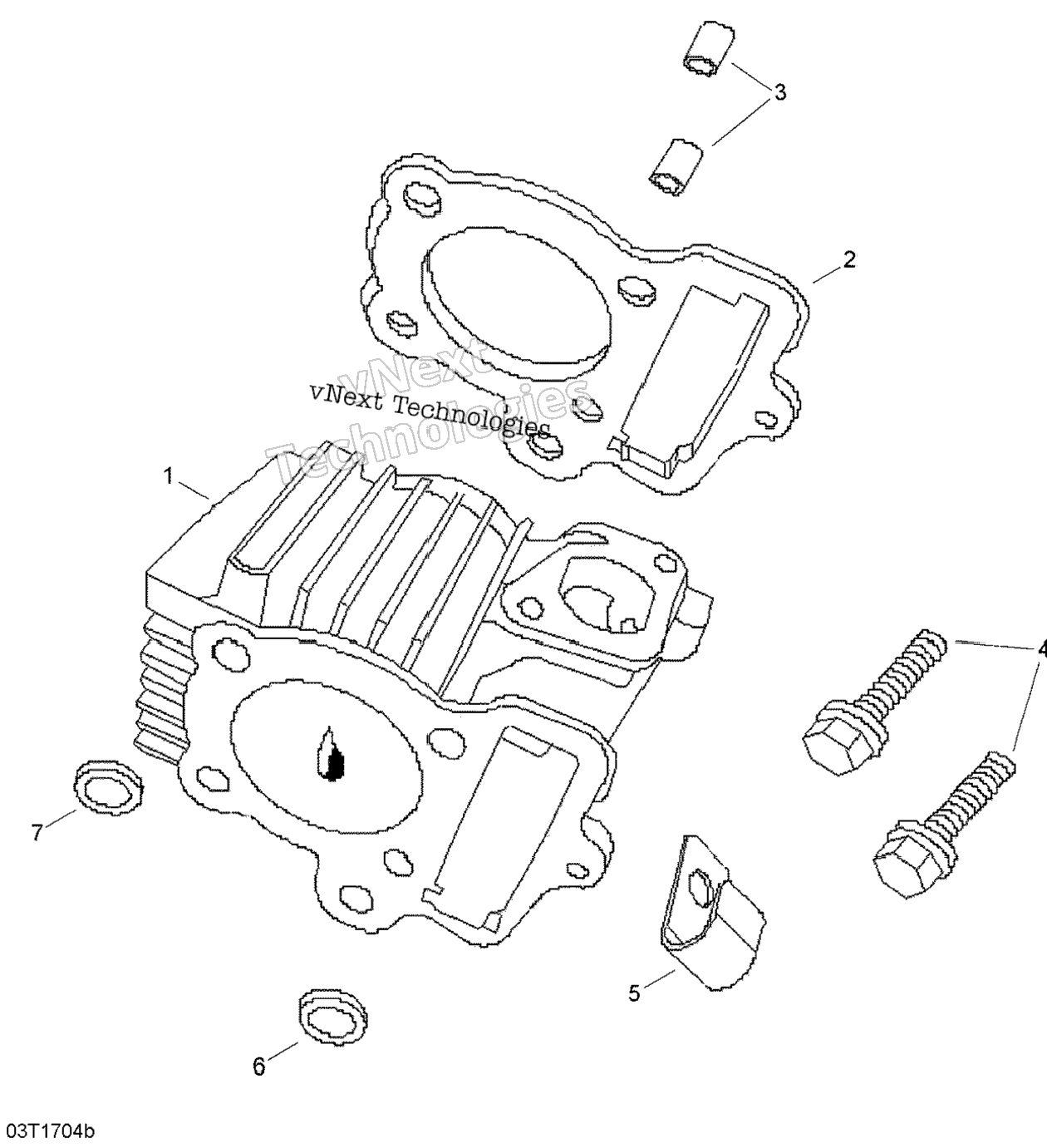 3

2

vNext Technologies

vNext Technologies

1

4

7

5

6

03T1704b