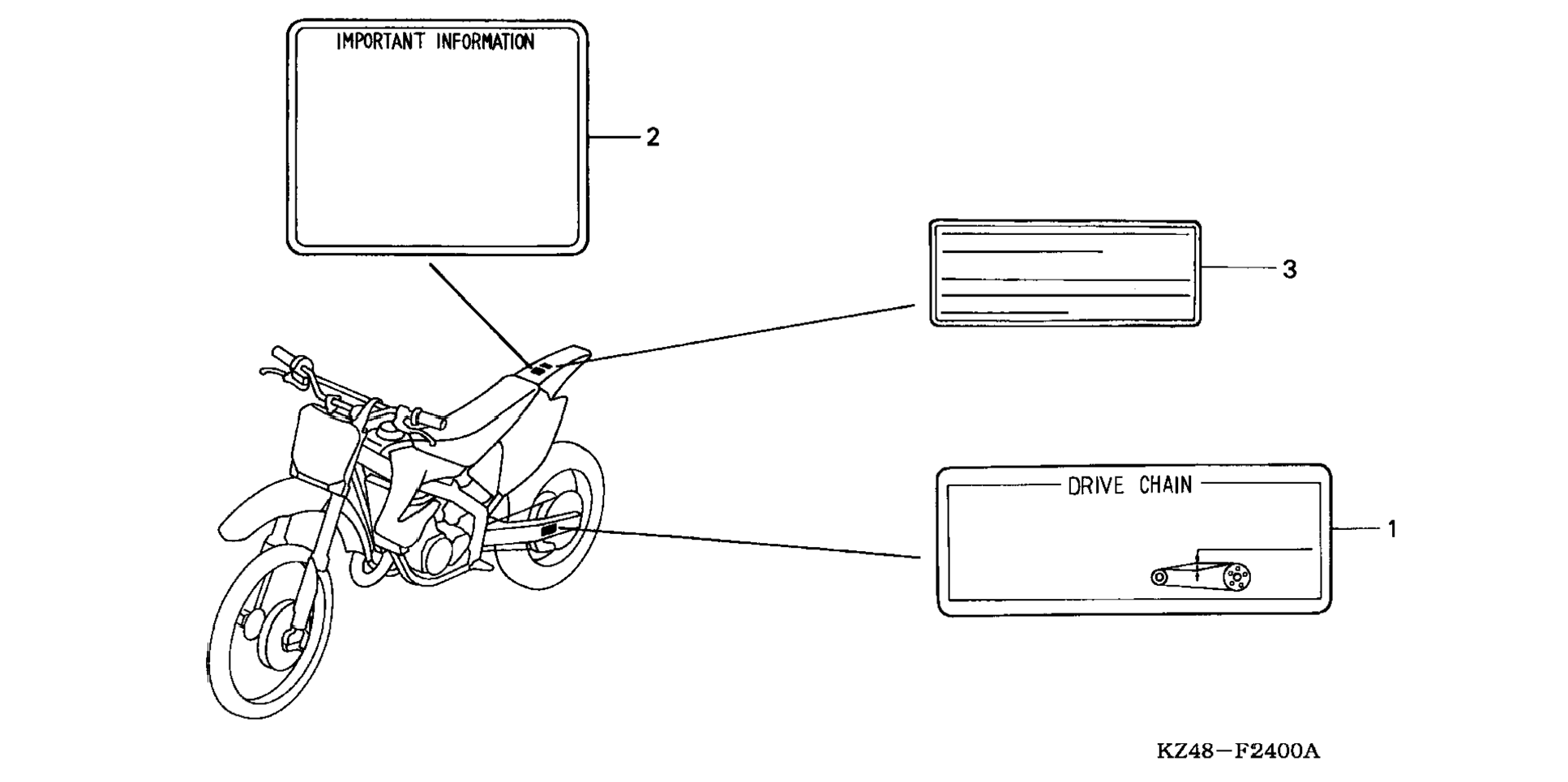 IMPORTANT INFORMATION

2

3

DRIVE CHAIN

1

KZ48—F2400A