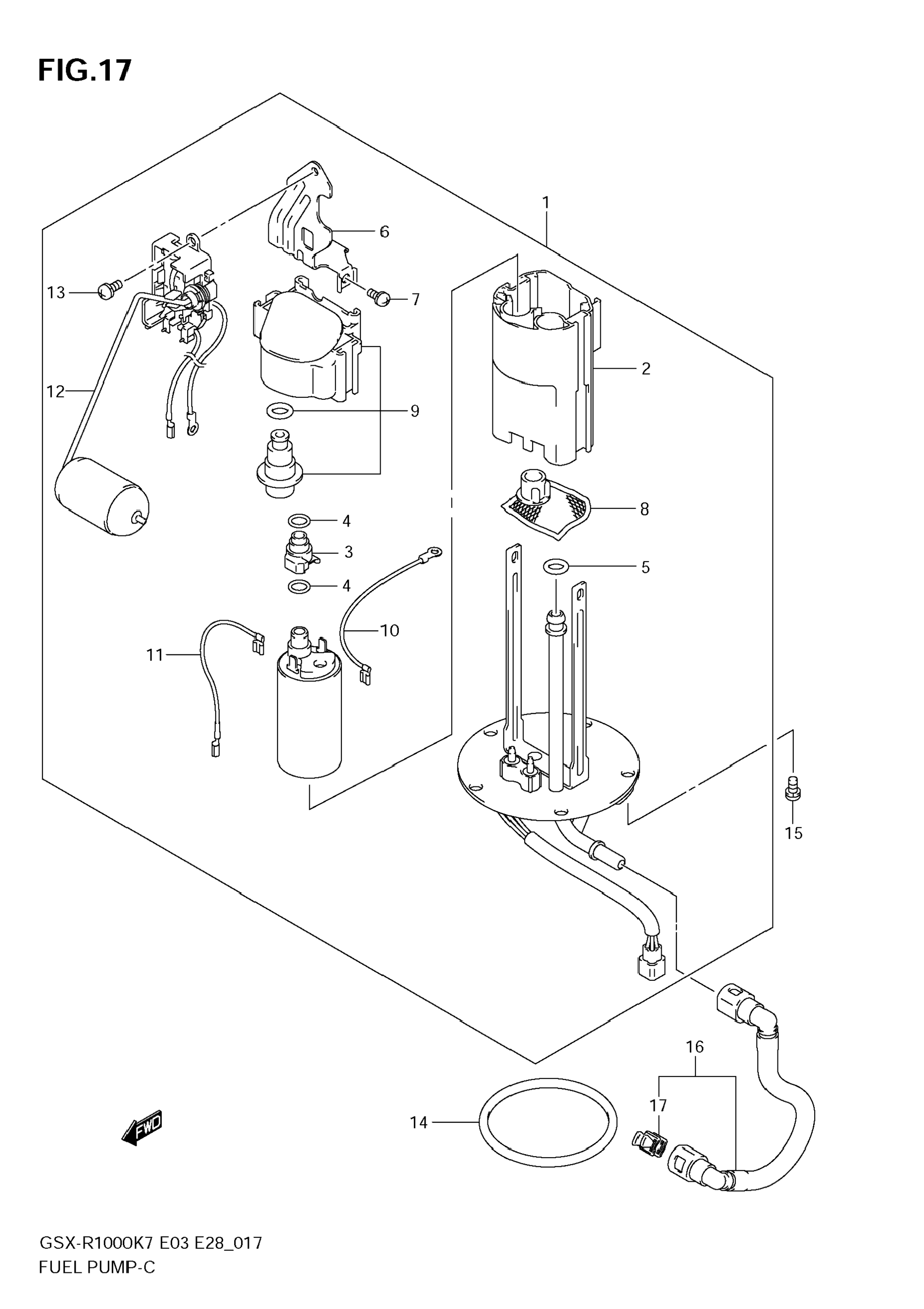 FIG.17

1
6
13
7
2
12
9
8
4
3
5
4
10
11
15
16
17
14
FWD

GSX-R1000K7 E03 E28_017
FUEL PUMP-C