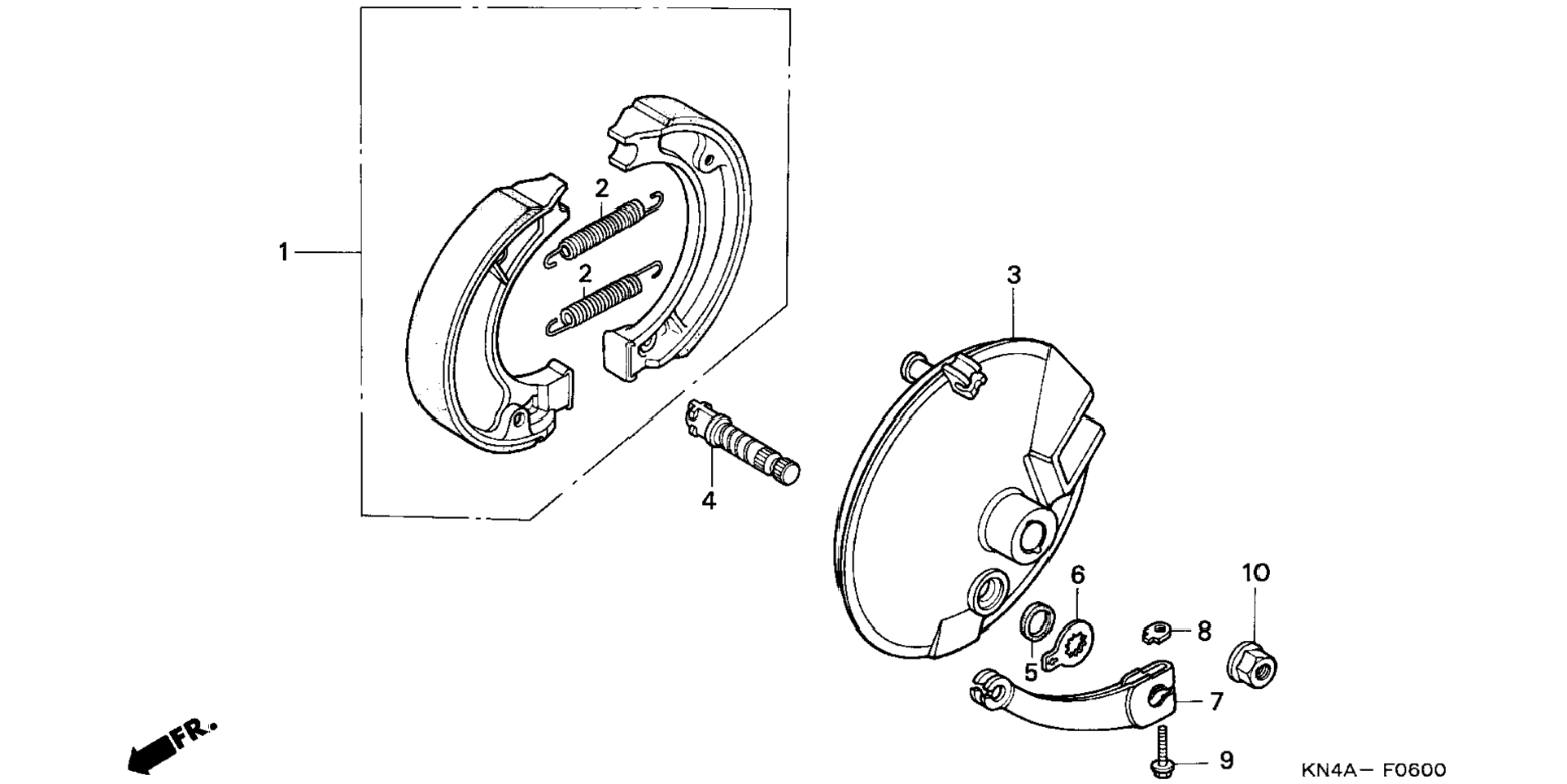 1
2
2
3
4
6
10
8
5
7
9
FR.
KN4A— F0600