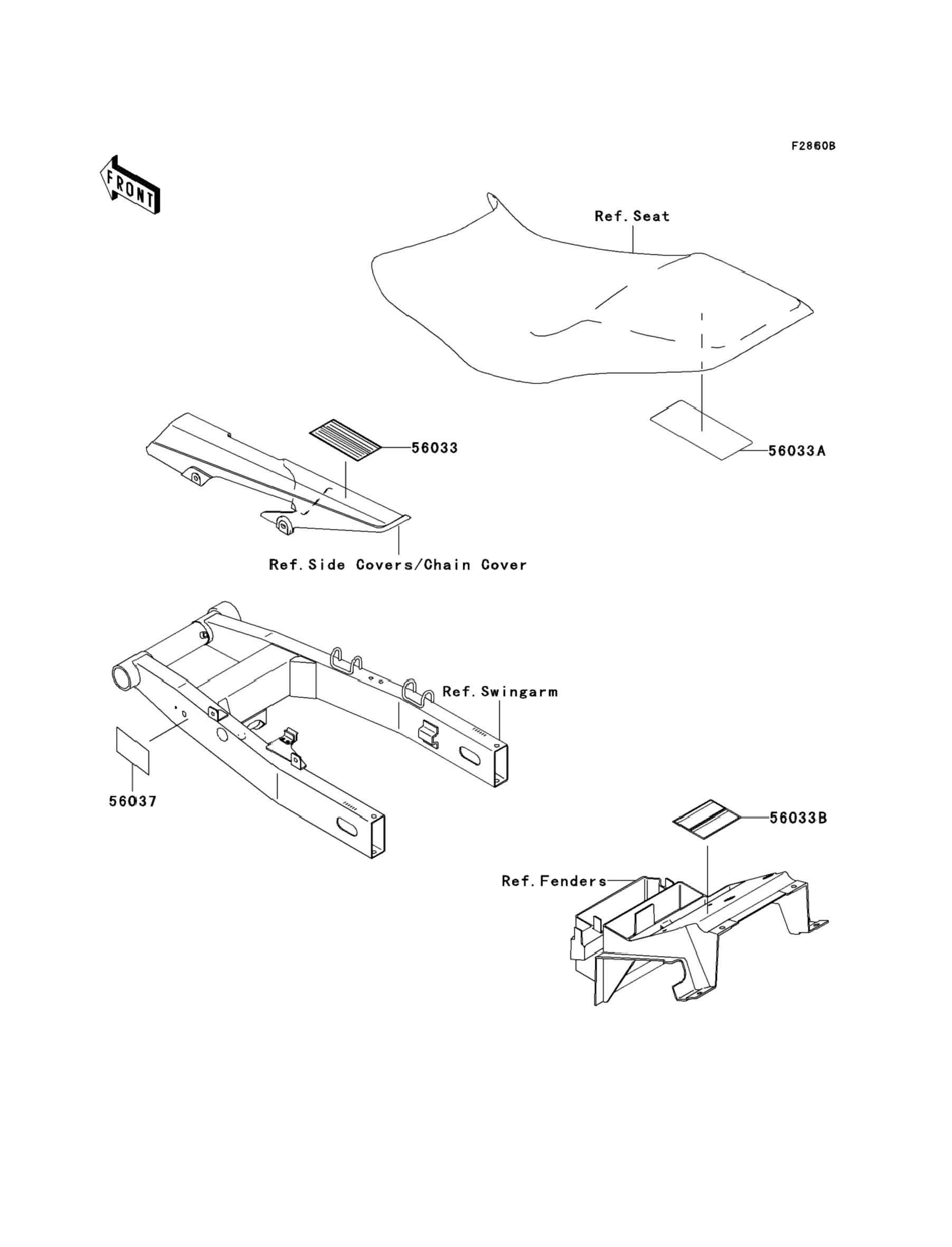 F2860B

FRONT

Ref. Seat

56033

56033A

Ref. Side Covers/Chain Cover

Ref. Swingarm

56037

56033B

Ref. Fenders