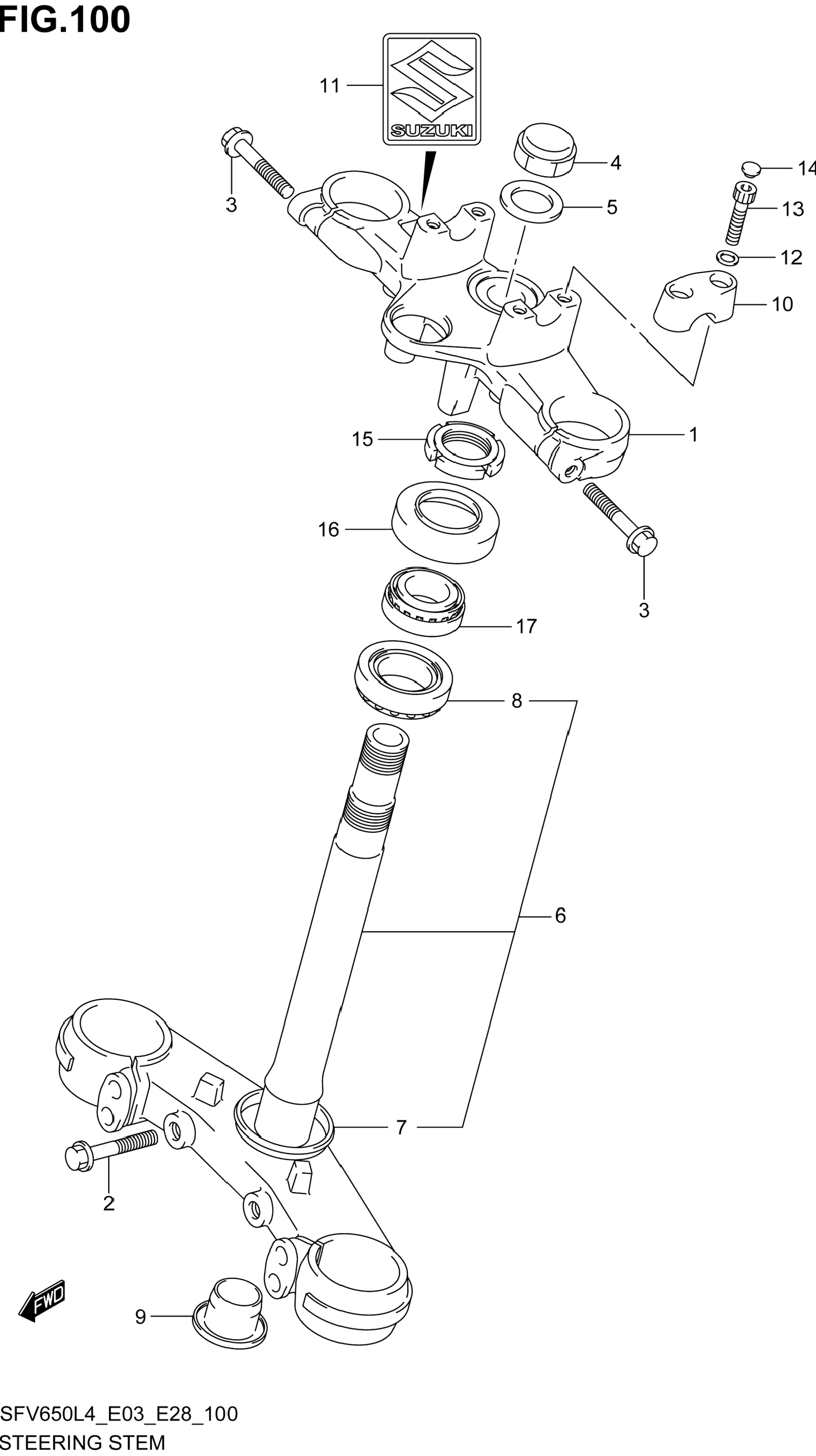 FIG.100

11
SUZUKI
3
4
5
14
13
12
10
1
15
16
3
17
8
6
7
2
FWD
9

SFV650L4_E03_E28_100
STEERING STEM