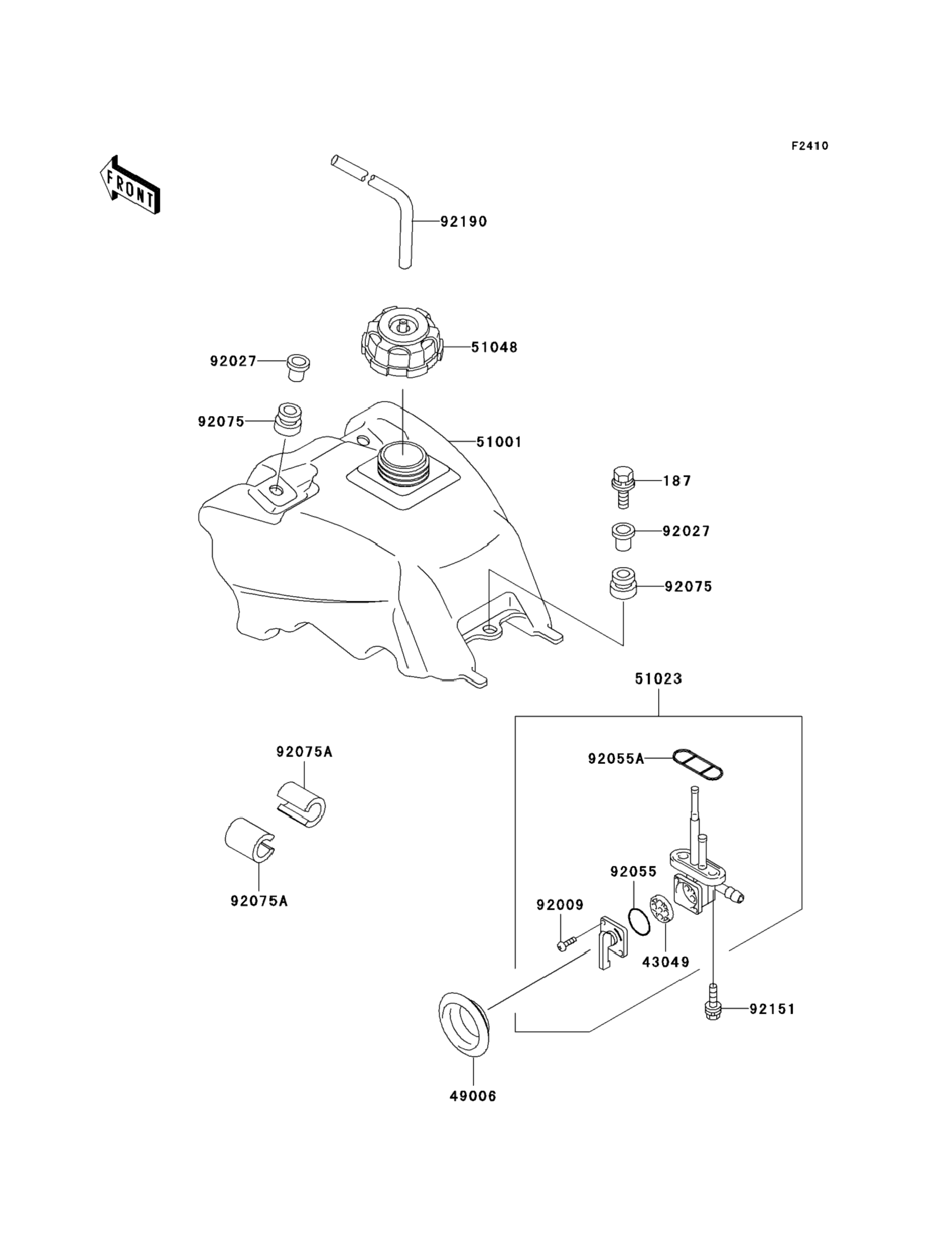 F2410

FRONT

92190

51048

92027

92075

51001

187

92027

92075

51023

92075A

92075A

92055A

92055

92009

43049

92151

49006