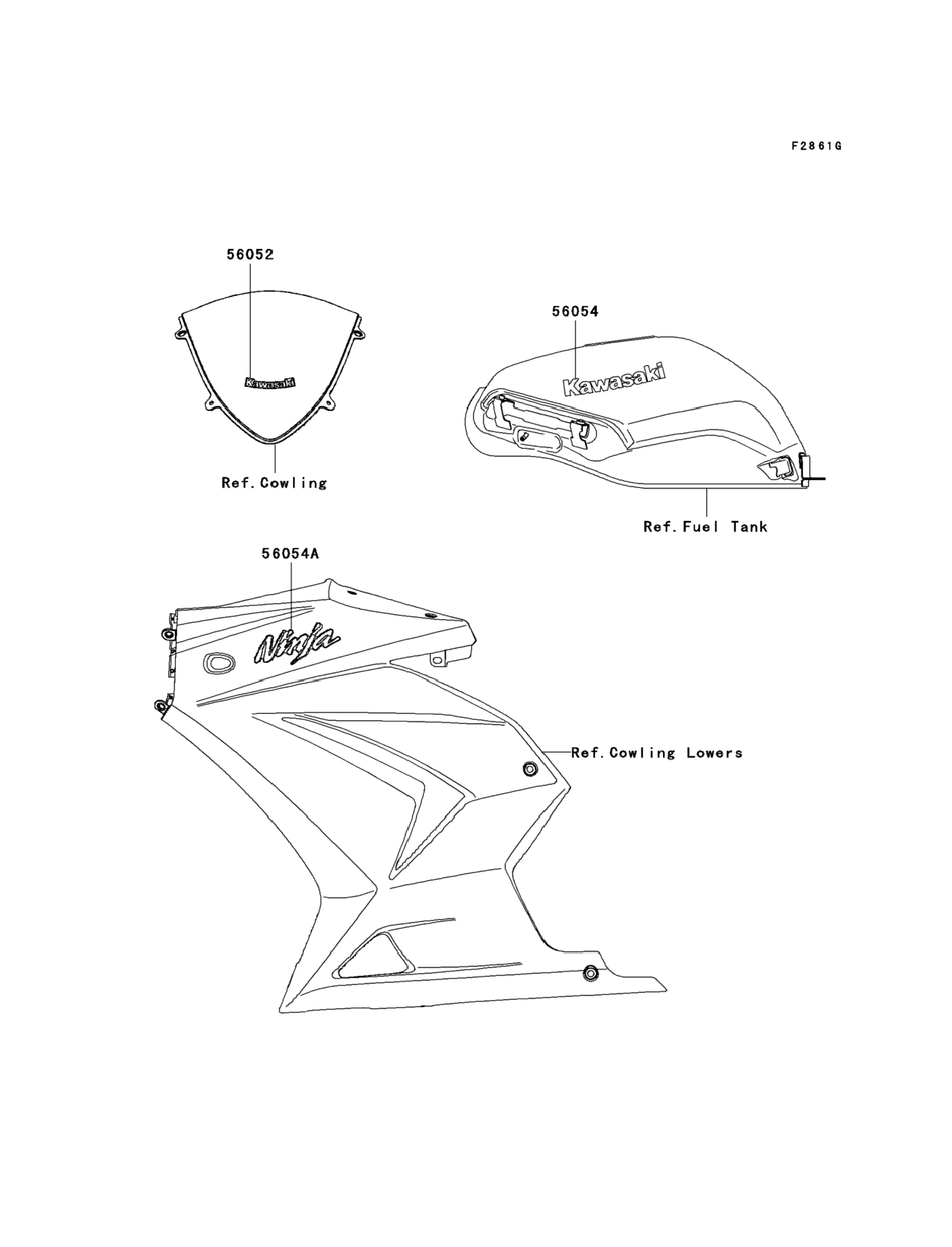 F2861G

56052

Kawasaki

Ref.Cowling

56054

Kawasaki

Ref.Fuel Tank

56054A

Ninja

Ref.Cowling Lowers