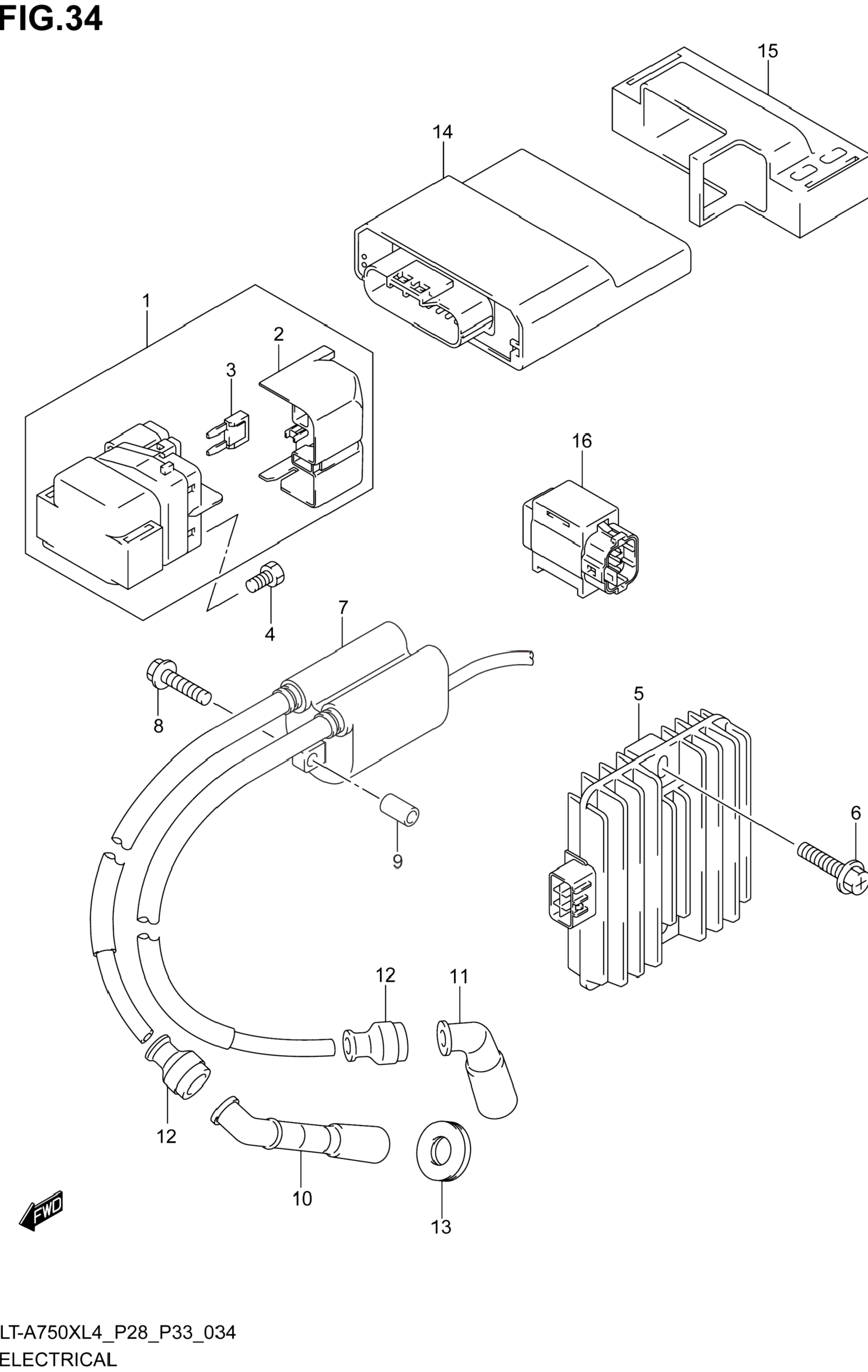 FIG.34

15
14
1
2
3
16
4
7
8
5
6
9
12
11
12
10
13
FWD

LT-A750XL4_P28_P33_034
ELECTRICAL