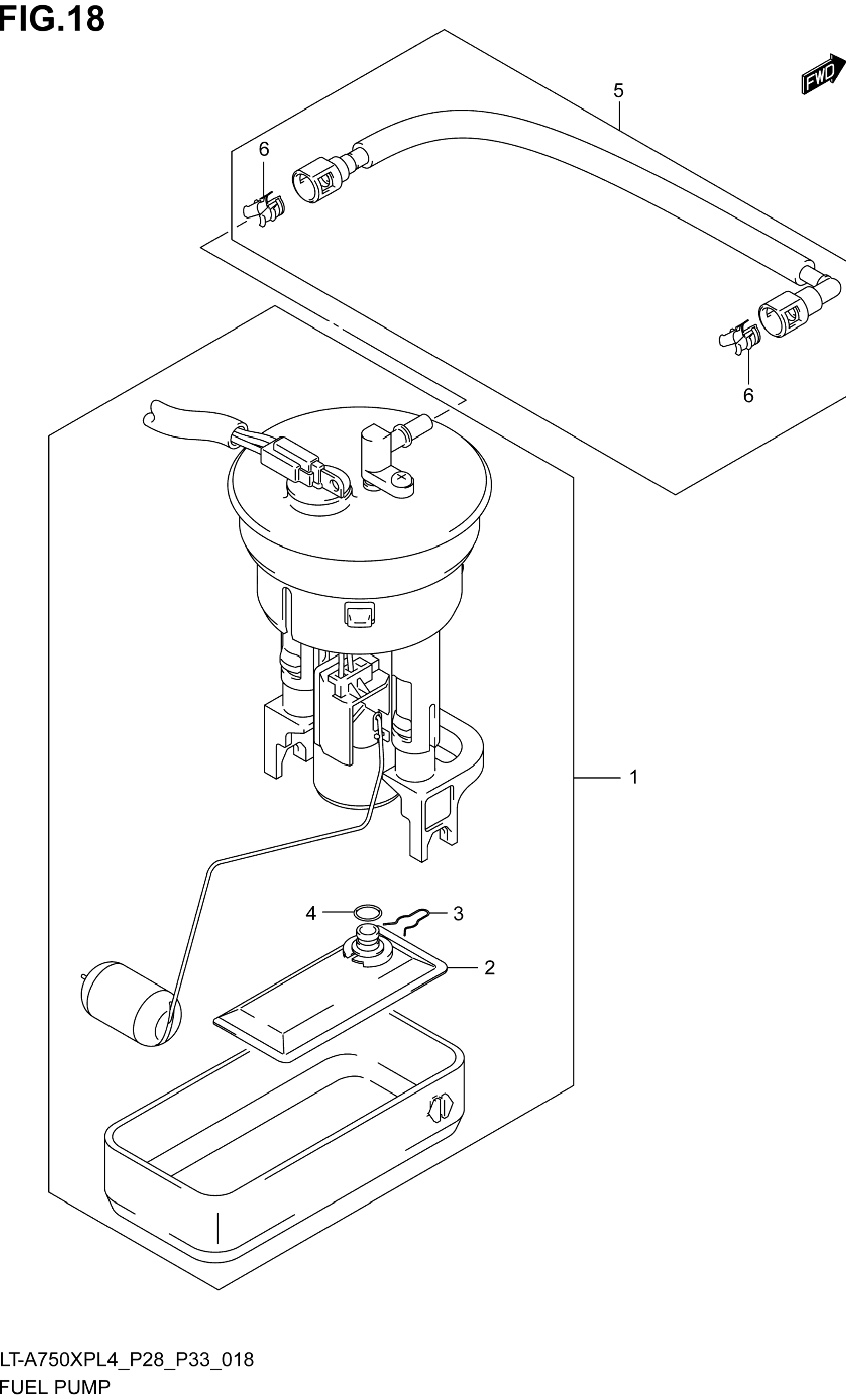 FIG.18

FWD

5

6

6

1

4

3

2

LT-A750XPL4_P28_P33_018
FUEL PUMP