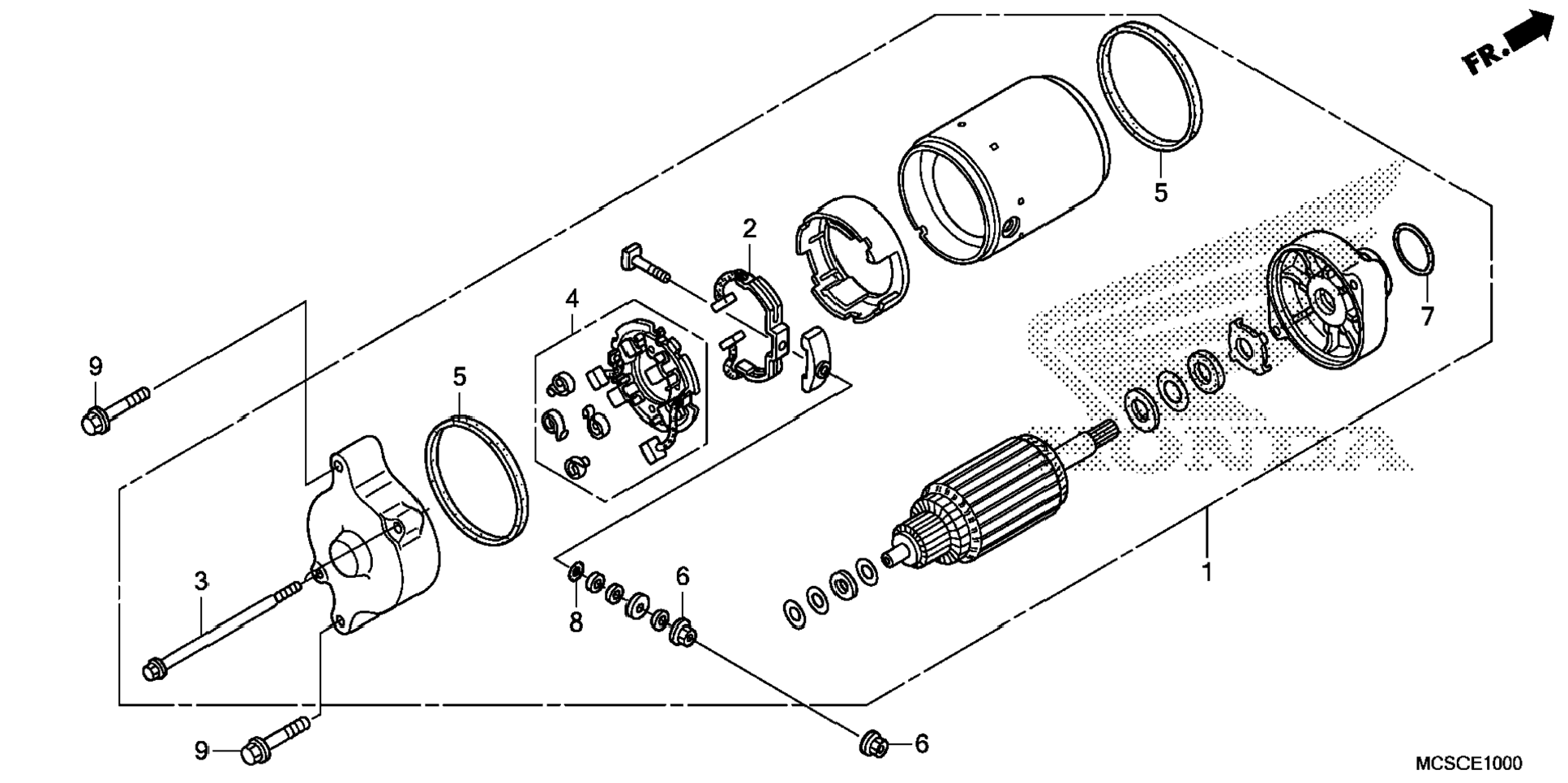 FR.

5

2

7

4

9

5

1

3

6

8

9

6

MCSCE1000