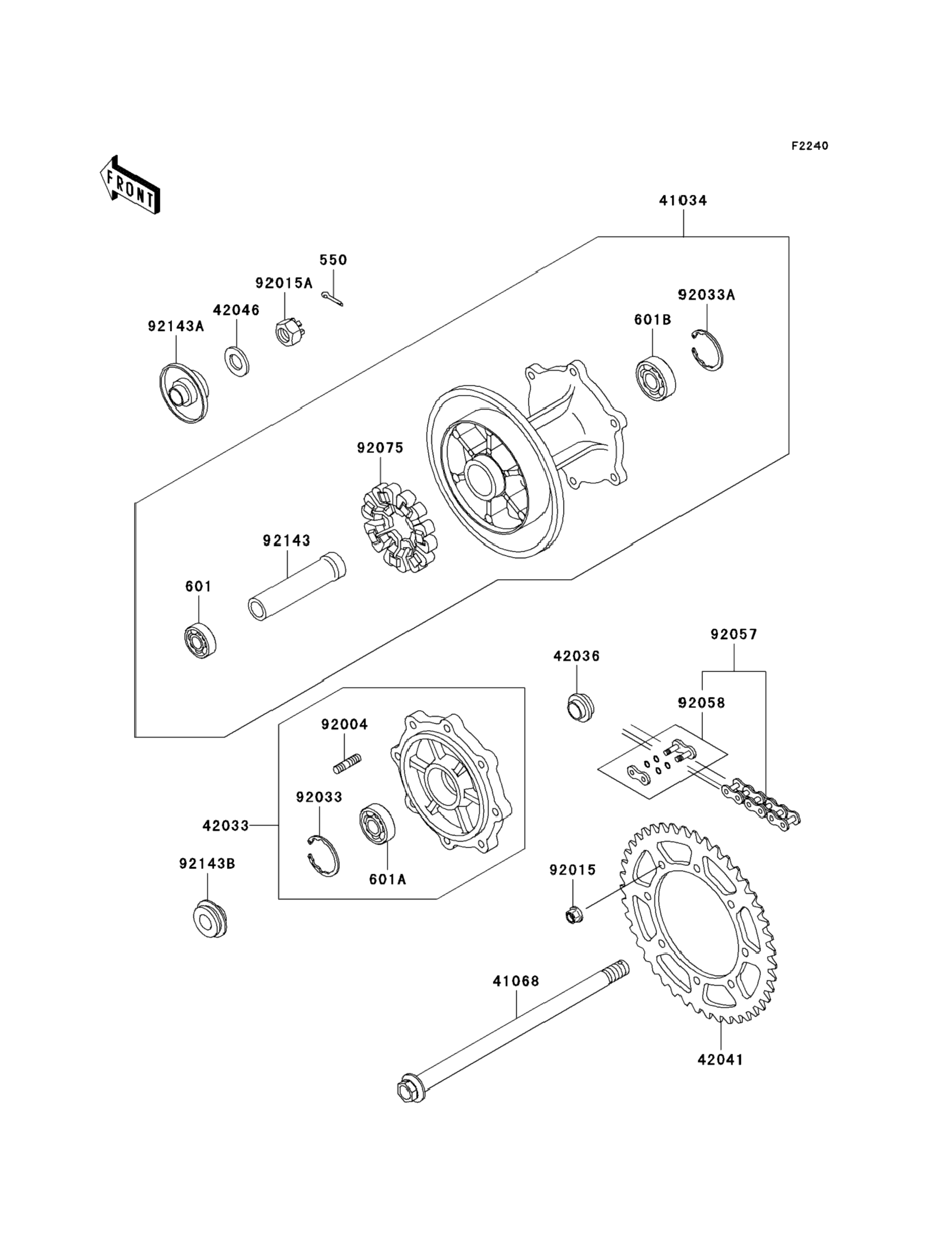 F2240

FRONT

41034

550

92015A

92033A

42046

601B

92143A

92075

92143

601

92057

42036

92058

92004

92033

42033

601A

92143B

92015

41068

42041