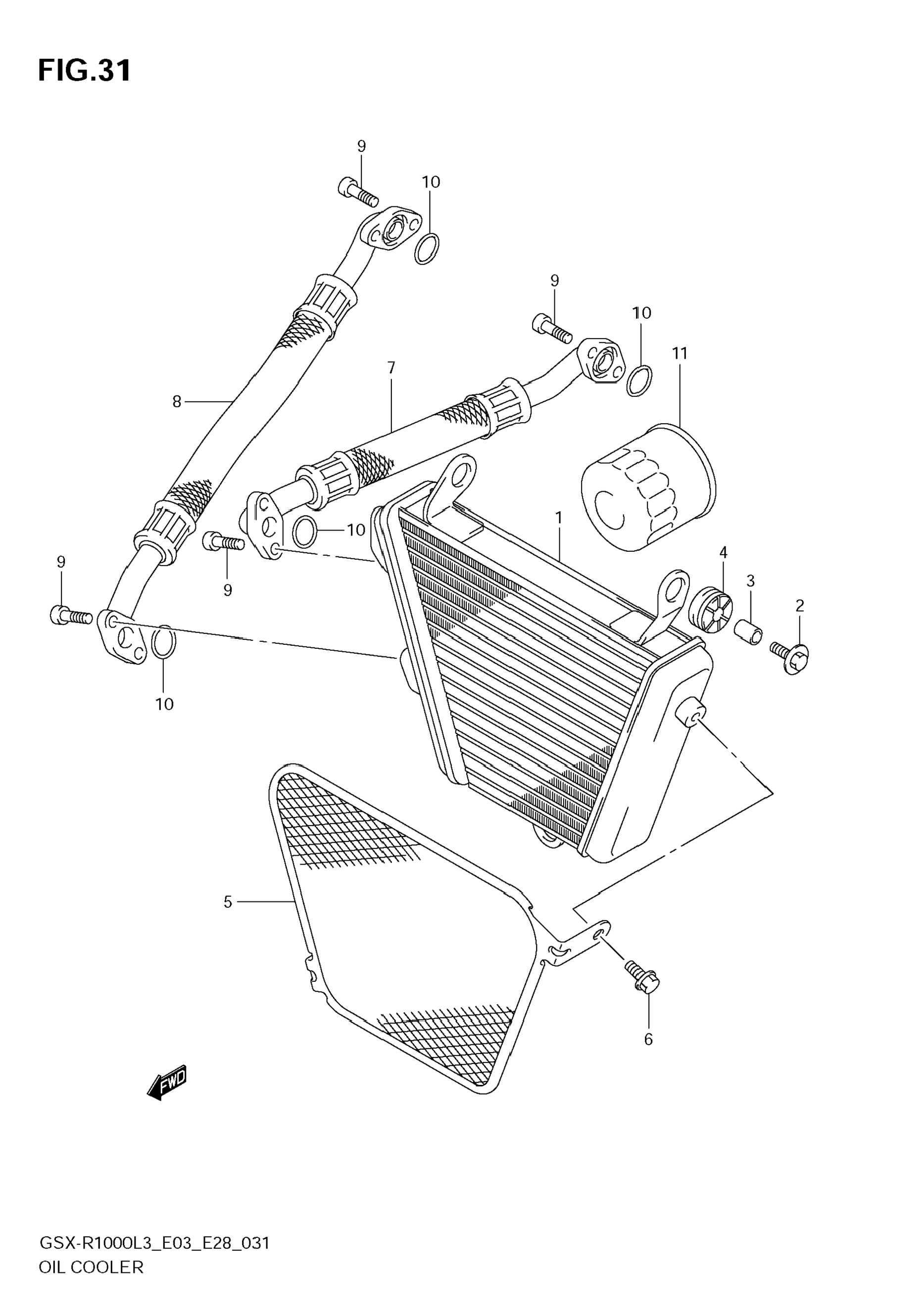 FIG.31

9
10
9
10
11
7
8
10
1
9
9
4
3
2
10
5
6
FWD

GSX-R1000L3_E03_E28_031
OIL COOLER