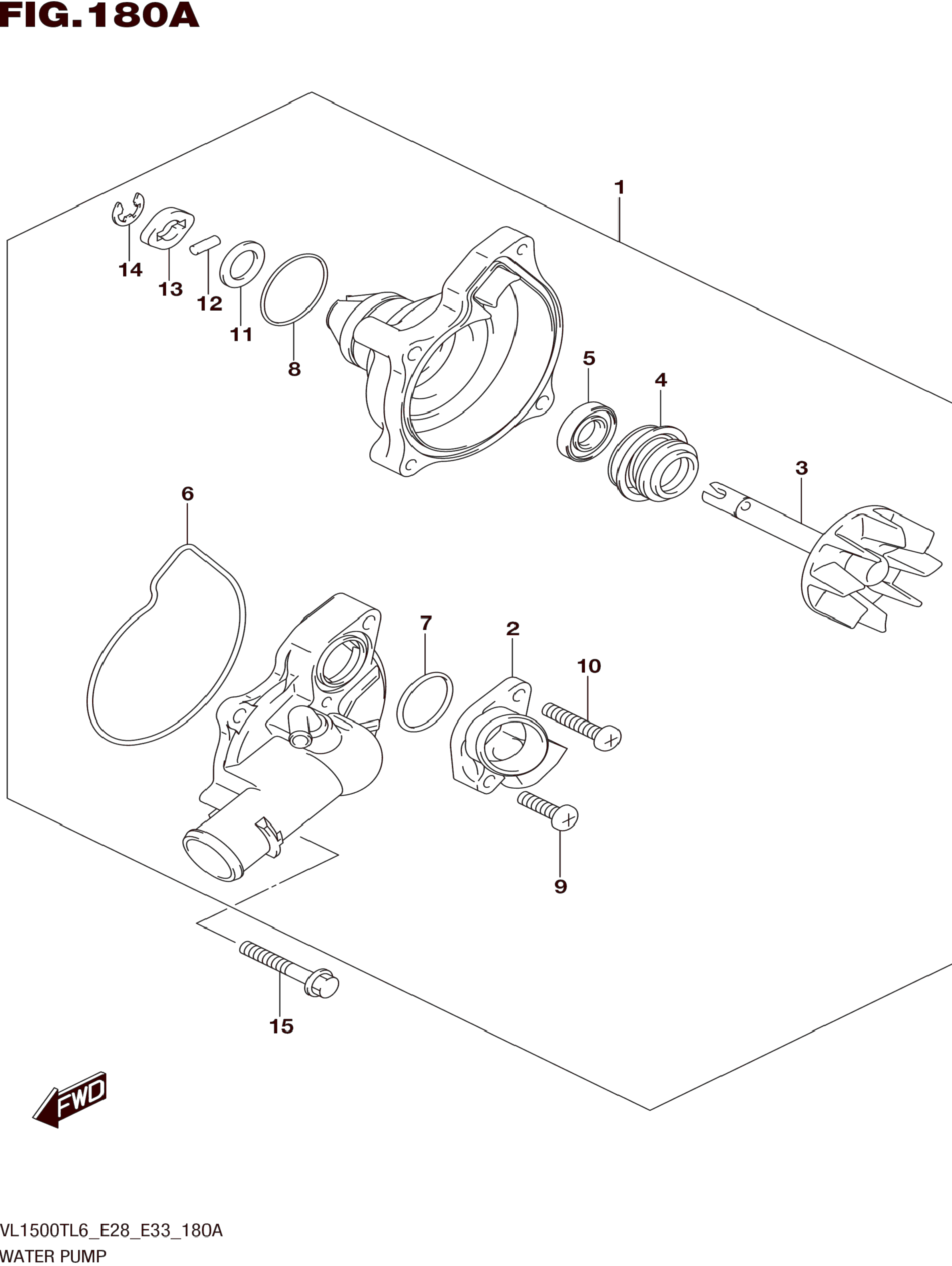 FIG.180A

1

14

13

12

11

8

5

4

3

6

7

2

10

9

15

FWD

VL1500TL6_E28_E33_180A
WATER PUMP