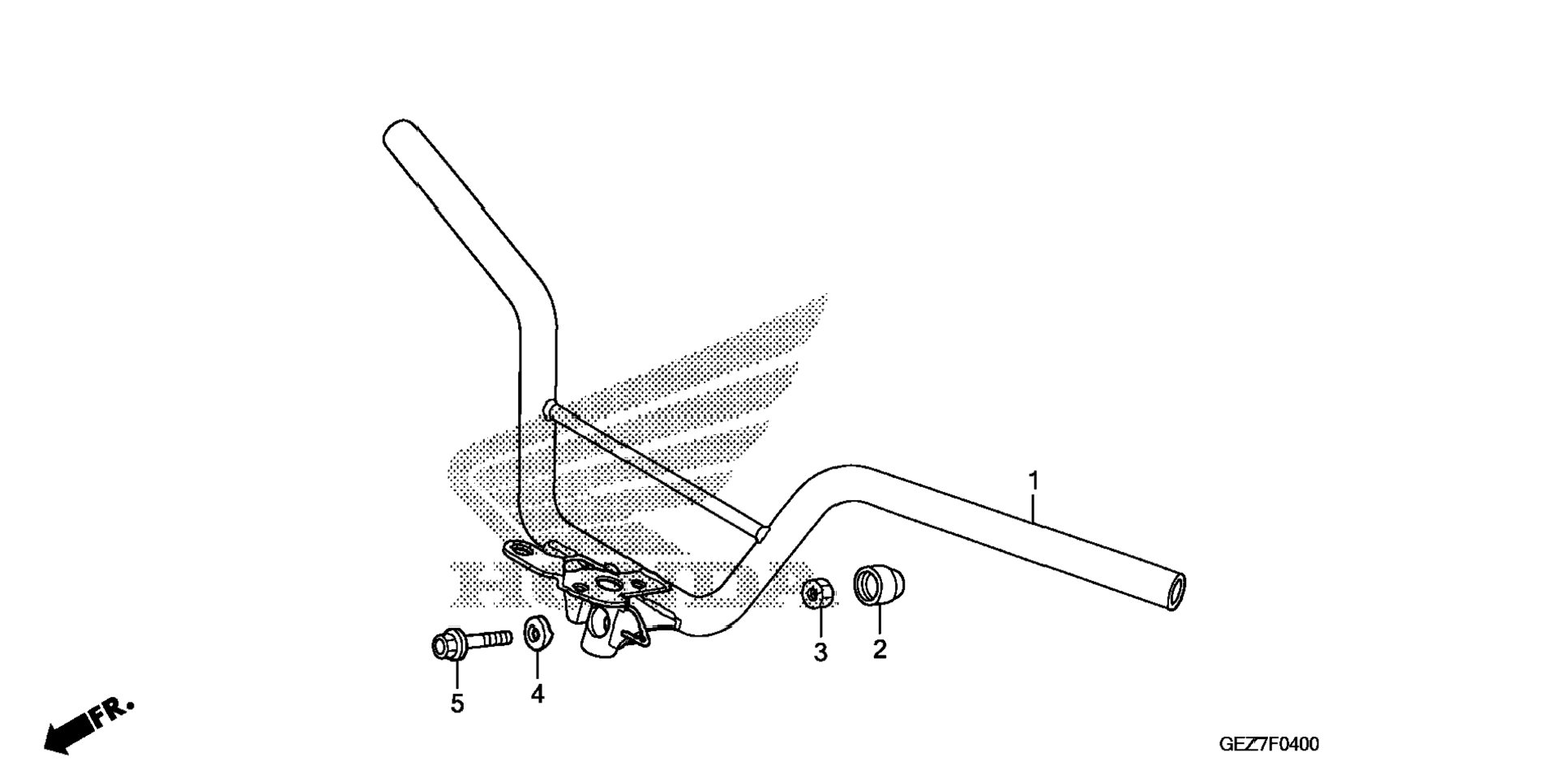 1
3
2
5
4
FR.
GEZ7F0400