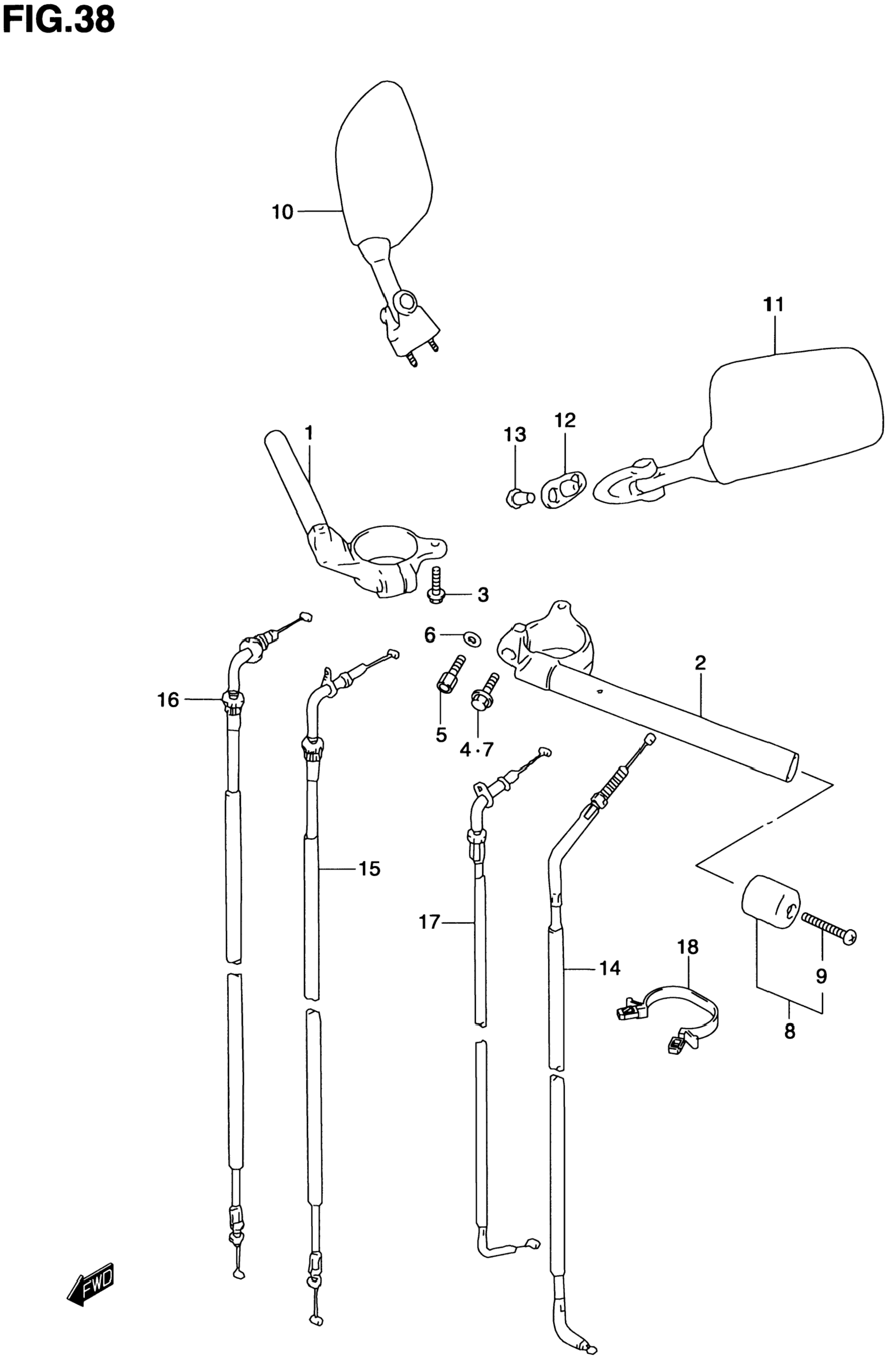 FIG.38

10

11

1

13

12

3

6

2

16

5

4·7

15

17

14

18

9

8

FWD