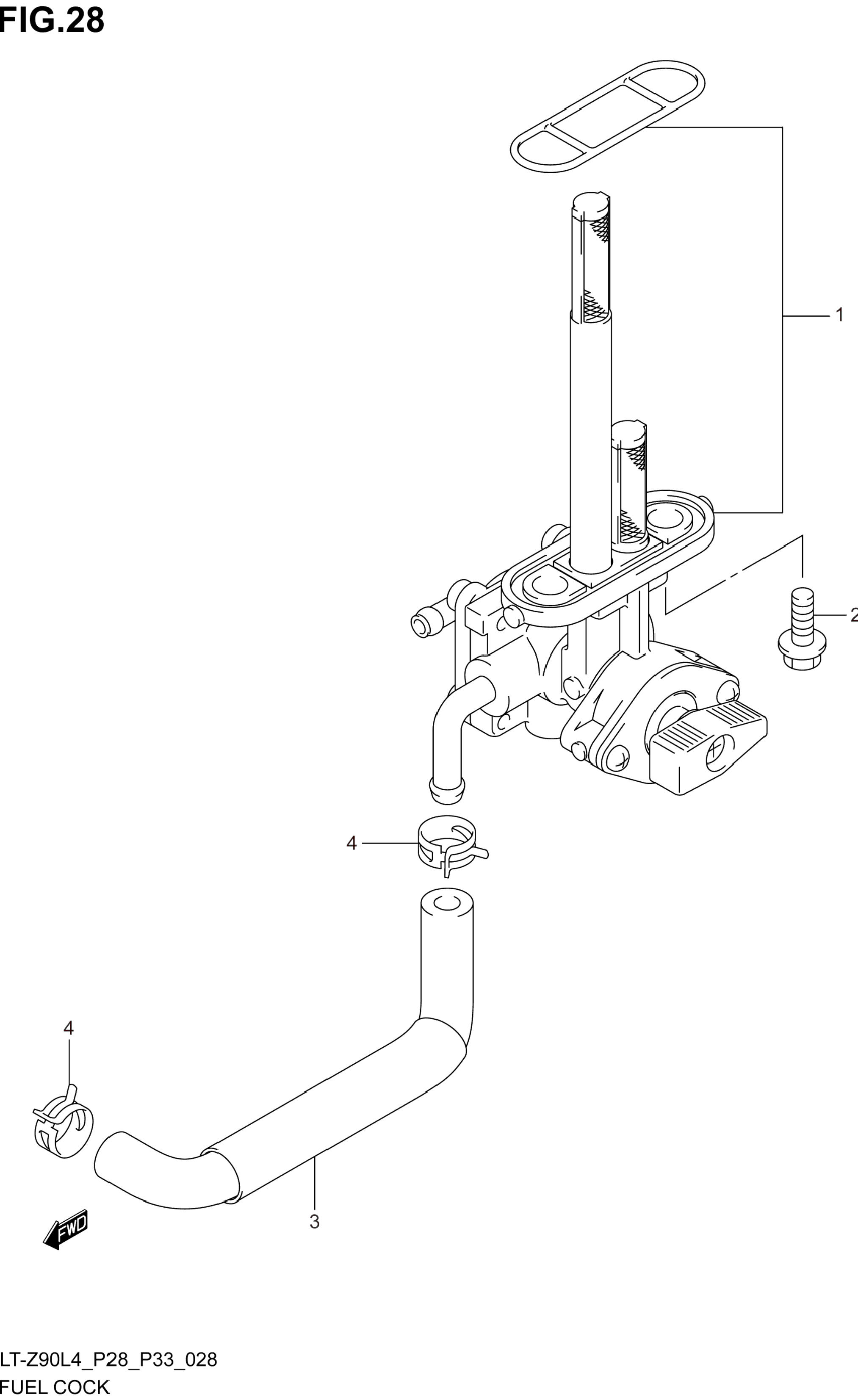 FIG.28

1

2

4

4

3

FWD

LT-Z90L4_P28_P33_028
FUEL COCK