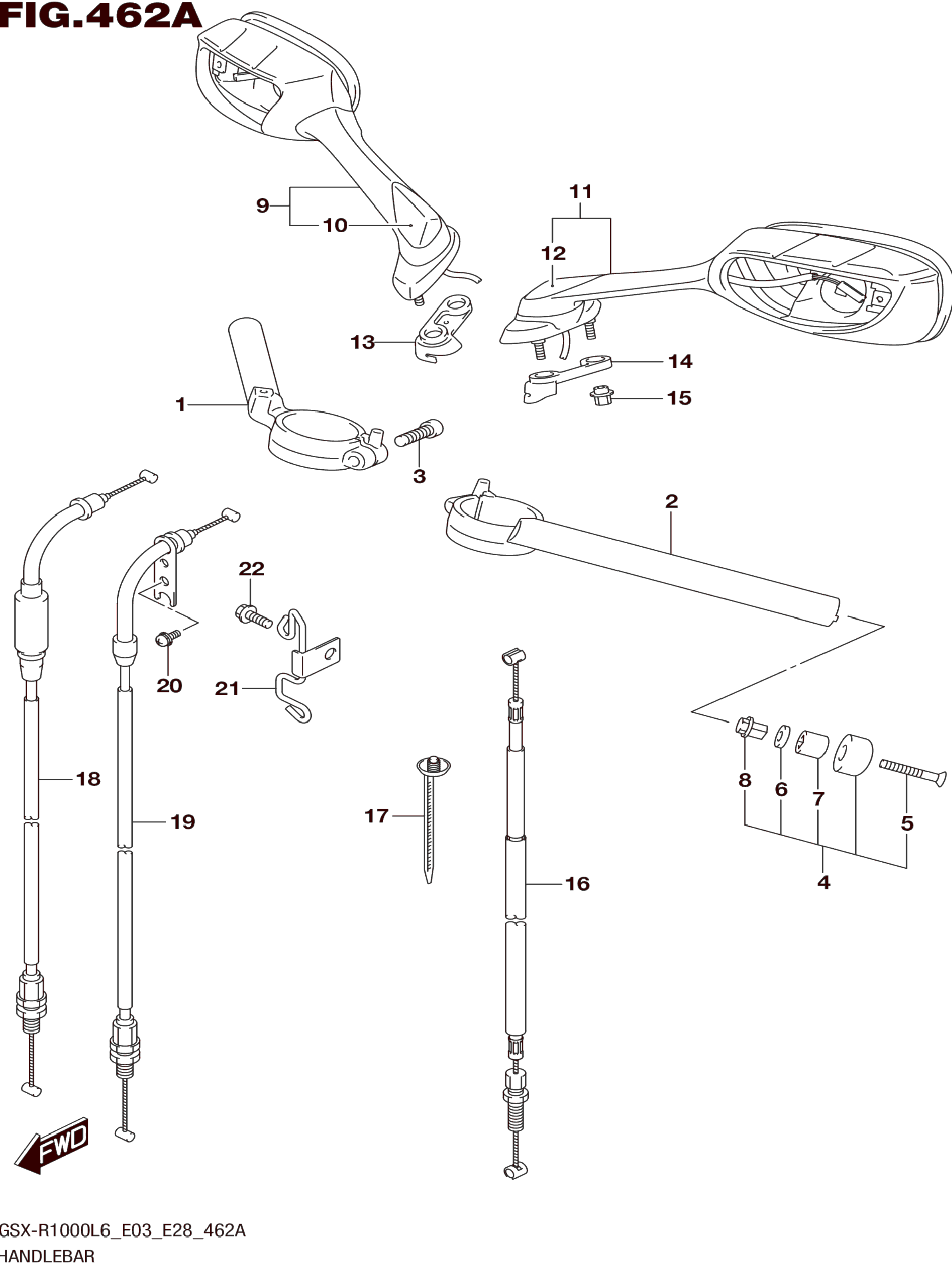 FIG.462A

9
10
11
12
13
14
15
1
3
2
22
20
21
18
19
17
16
8
6
7
5
4

FWD

GSX-R1000L6_E03_E28_462A
HANDLEBAR