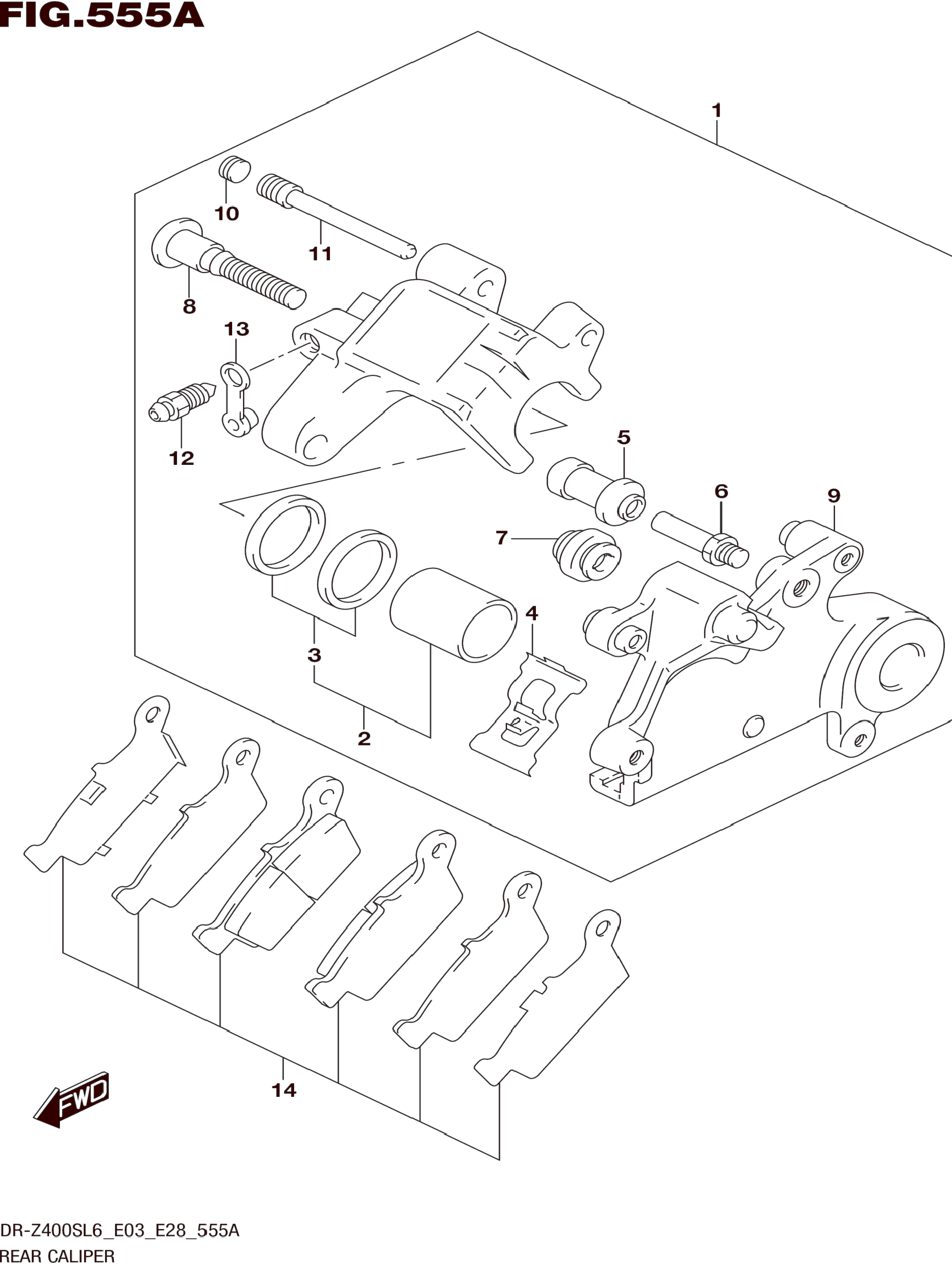 FIG.555A

1

10

11

8

13

12

5

6

9

7

4

3

2

14

FWD

DR-Z400SL6_E03_E28_555A
REAR CALIPER