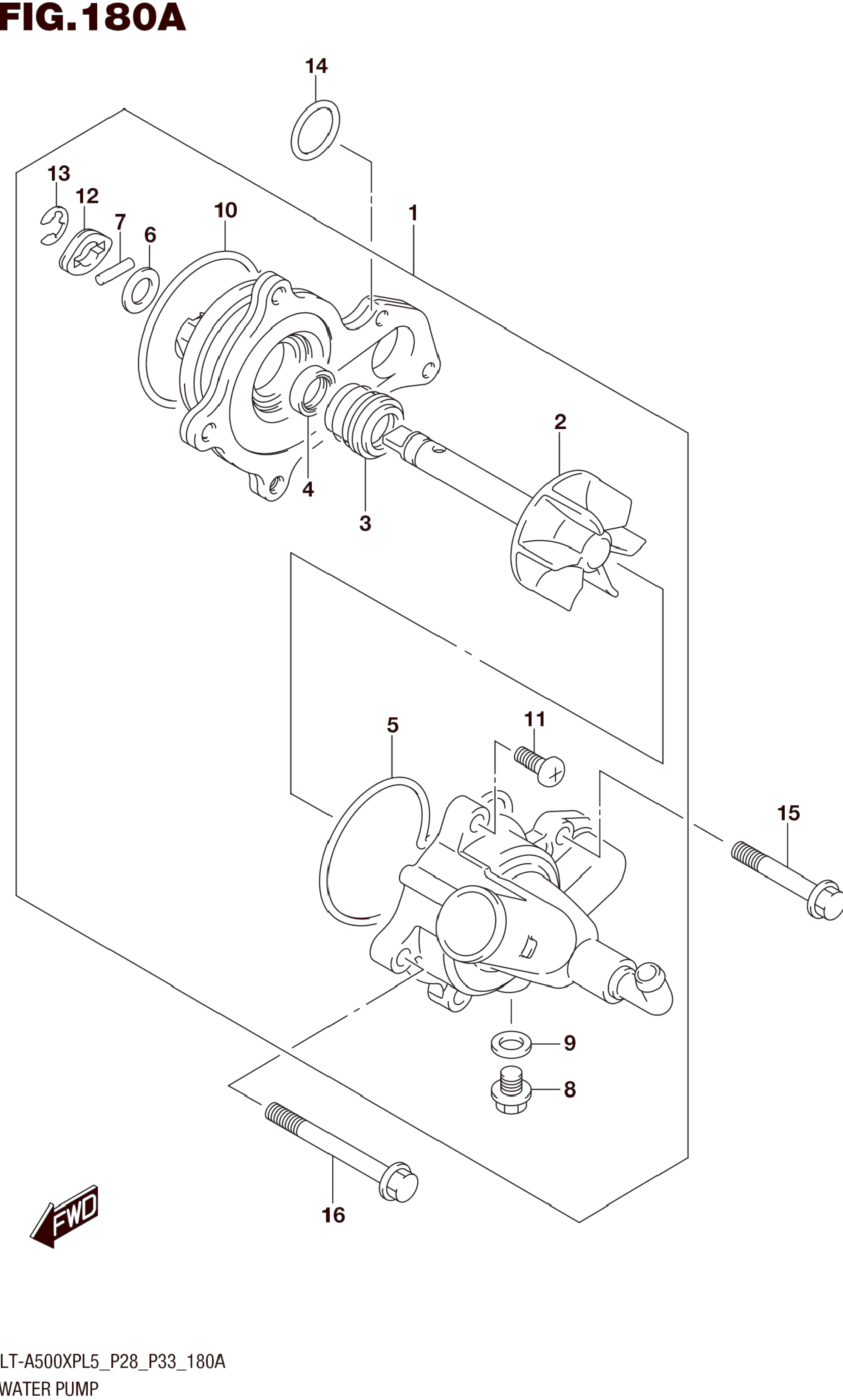 FIG.180A

14
13
12
7
6
10
1
2
4
3
5
11
15
9
8
16
FWD

LT-A500XPL5_P28_P33_180A
WATER PUMP