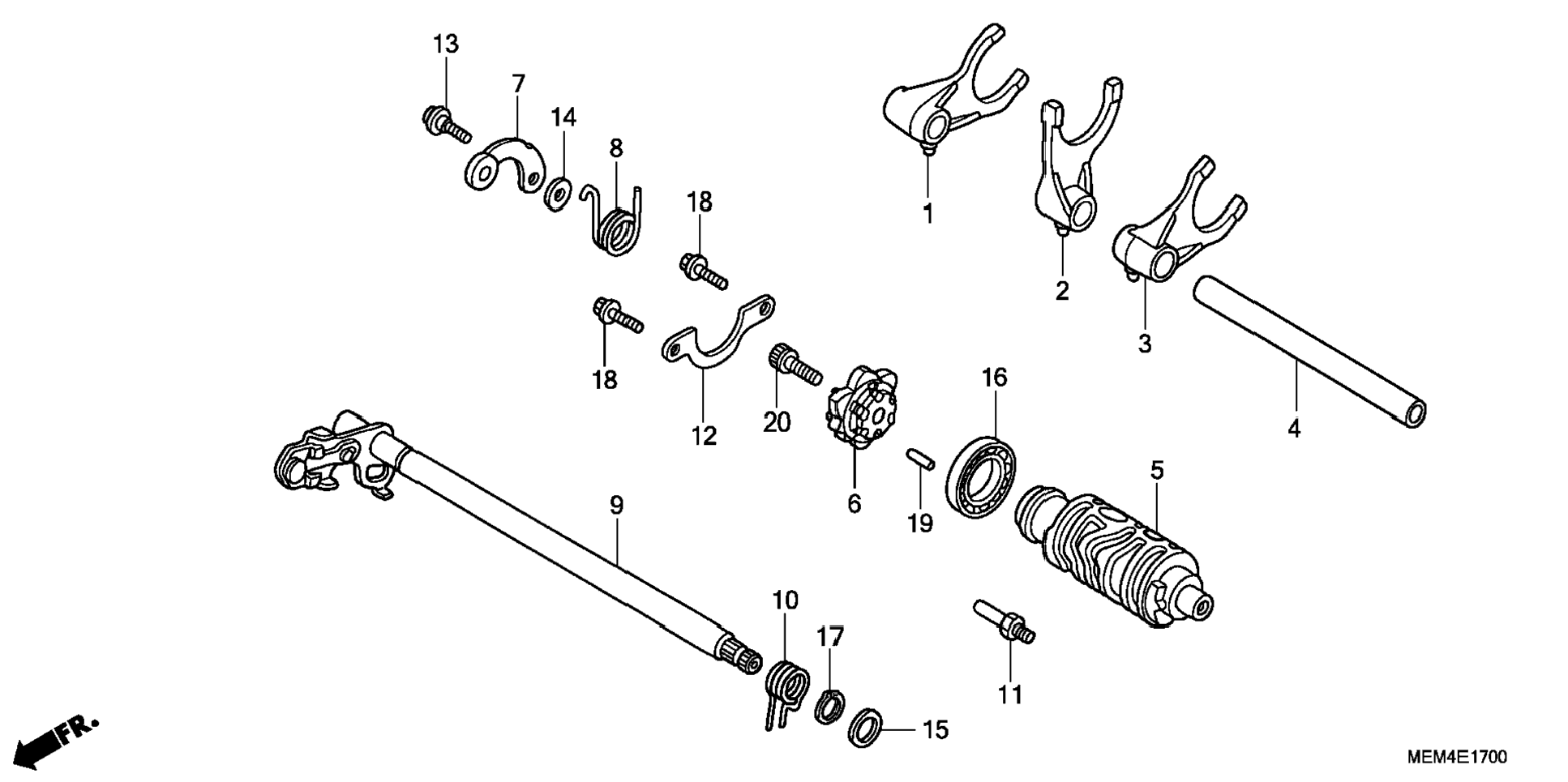 13
7
14
8
18
1
2
3
18
12
20
16
4
6
19
5
9
10
17
11
15
FR.
MEM4E1700