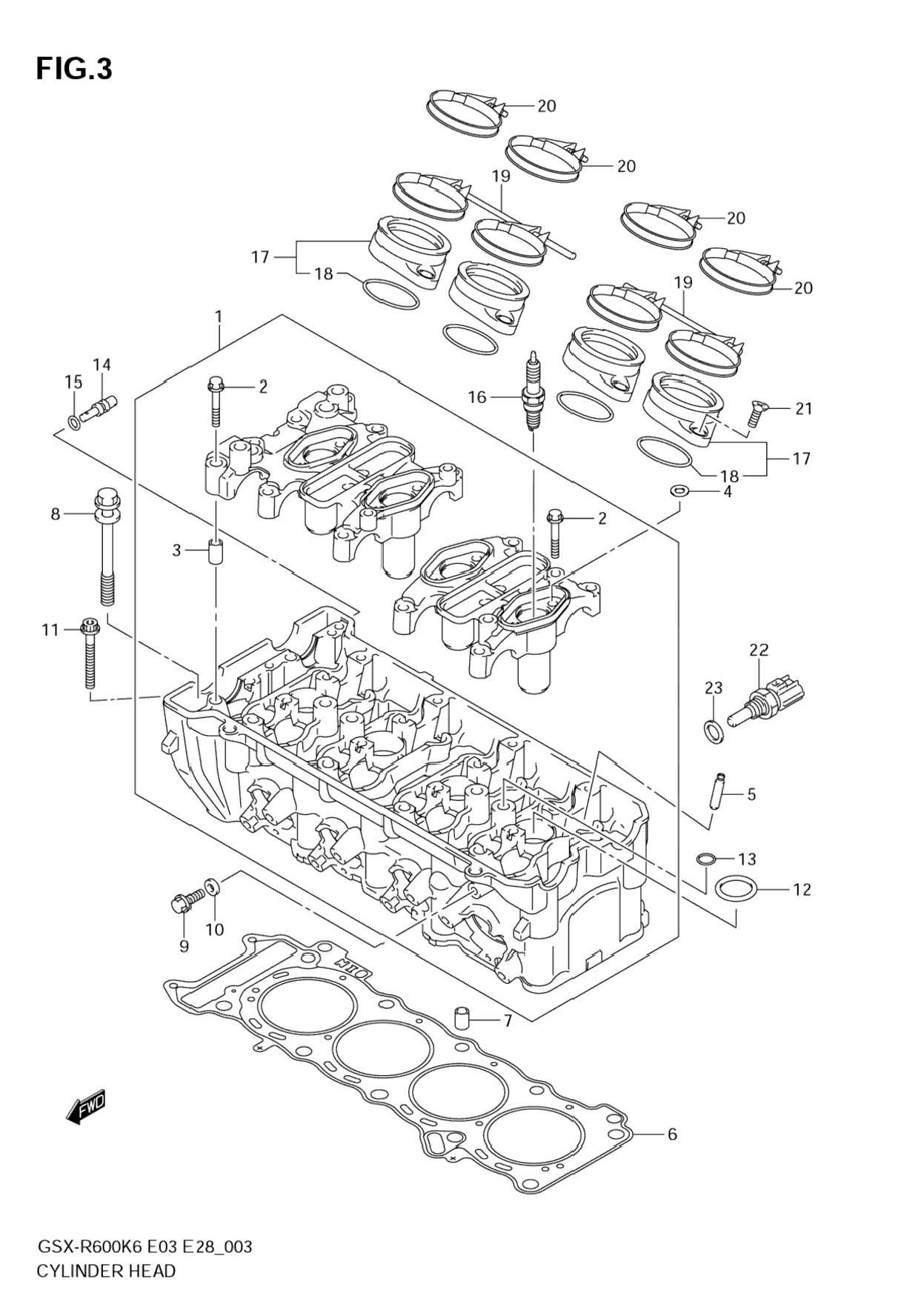 FIG.3

20
20
19
20
17
18
20
19
1
14
15
2
16
21
17
18
4
8
2
3
11
22
23
5
13
12
9
10
7
FWD
6

GSX-R600K6 E03 E28_003
CYLINDER HEAD