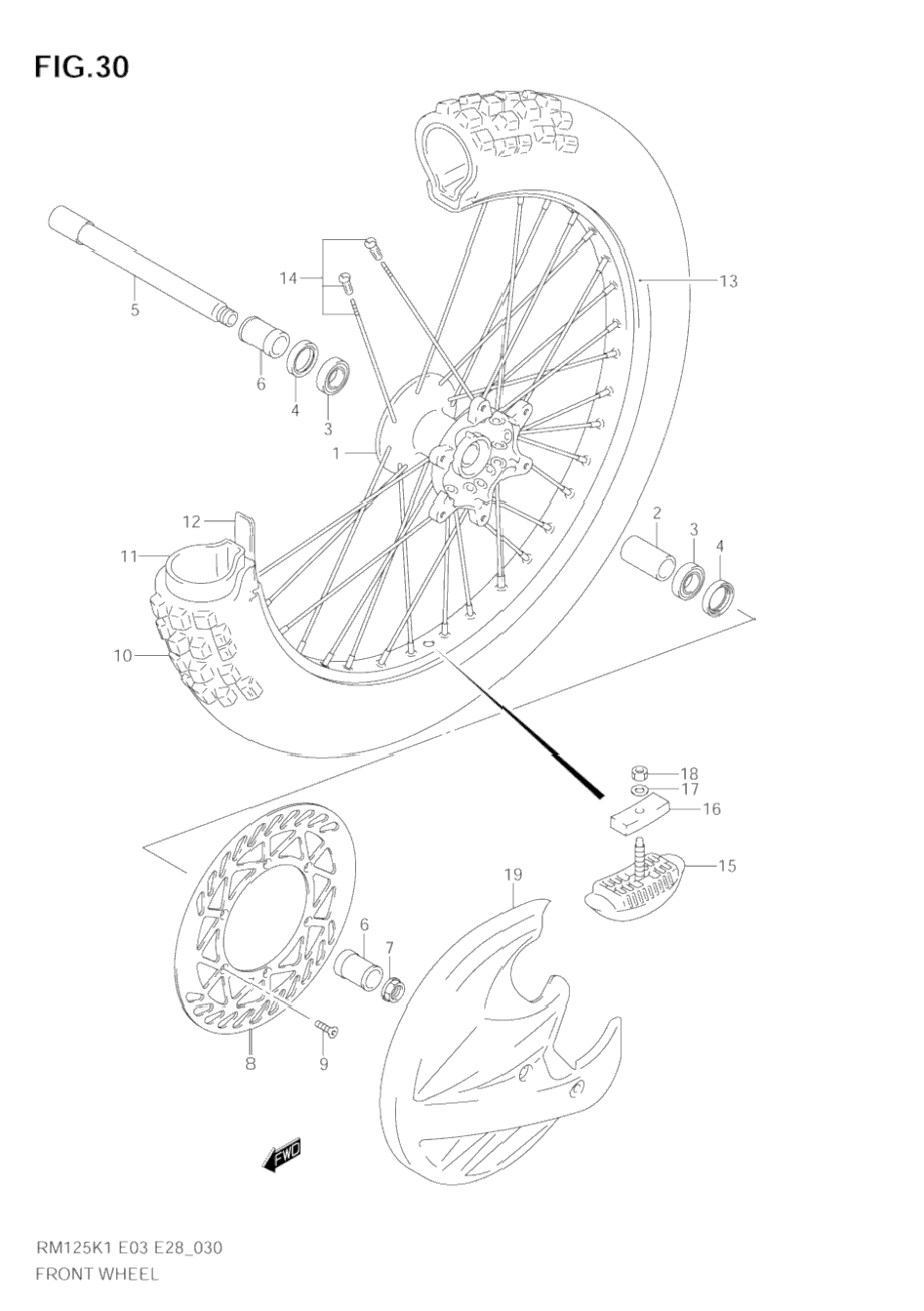 FIG.30

14
13
5
6
4
3
1
12
11
10
2
3
4
18
17
16
15
19
6
7
8
9
FWD

RM125K1 E03 E28_030
FRONT WHEEL