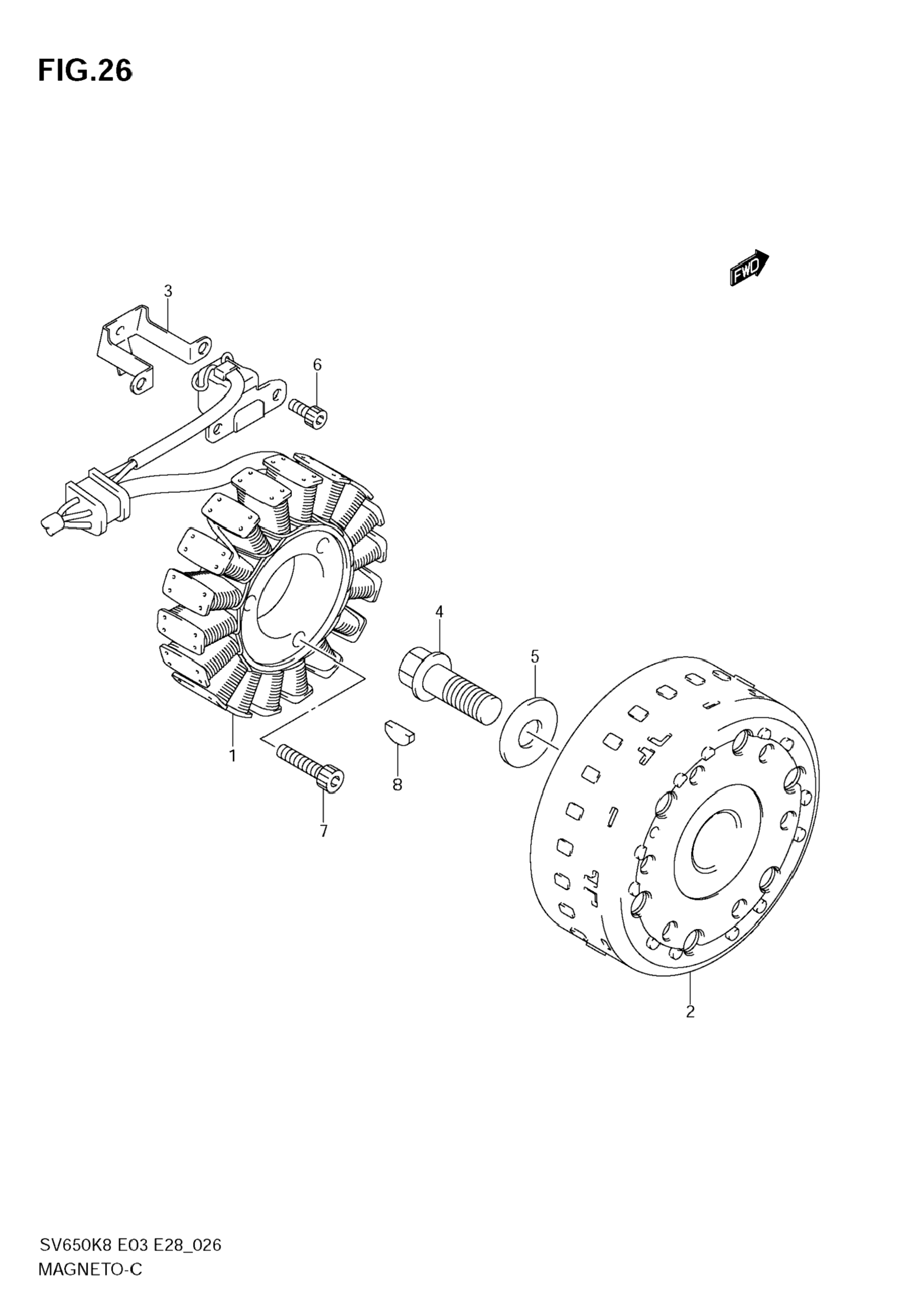 FIG.26

FWD

3

6

4

5

1

8

7

2

SV650K8 E03 E28_026
MAGNETO-C